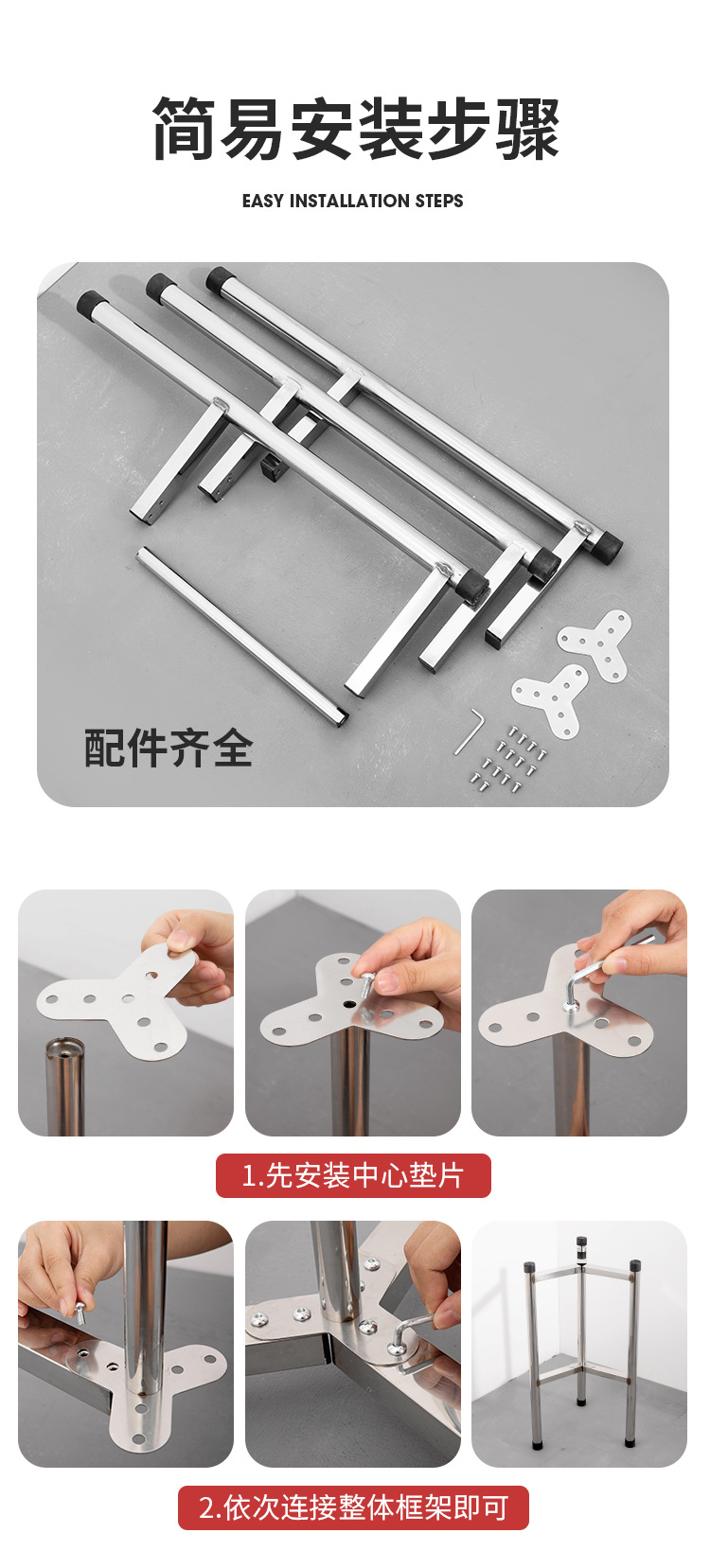 简易安装步骤

EASY INSTALLATION STEPS

配件齐全

1.先安装中心垫片

2.依次连接整体框架即可