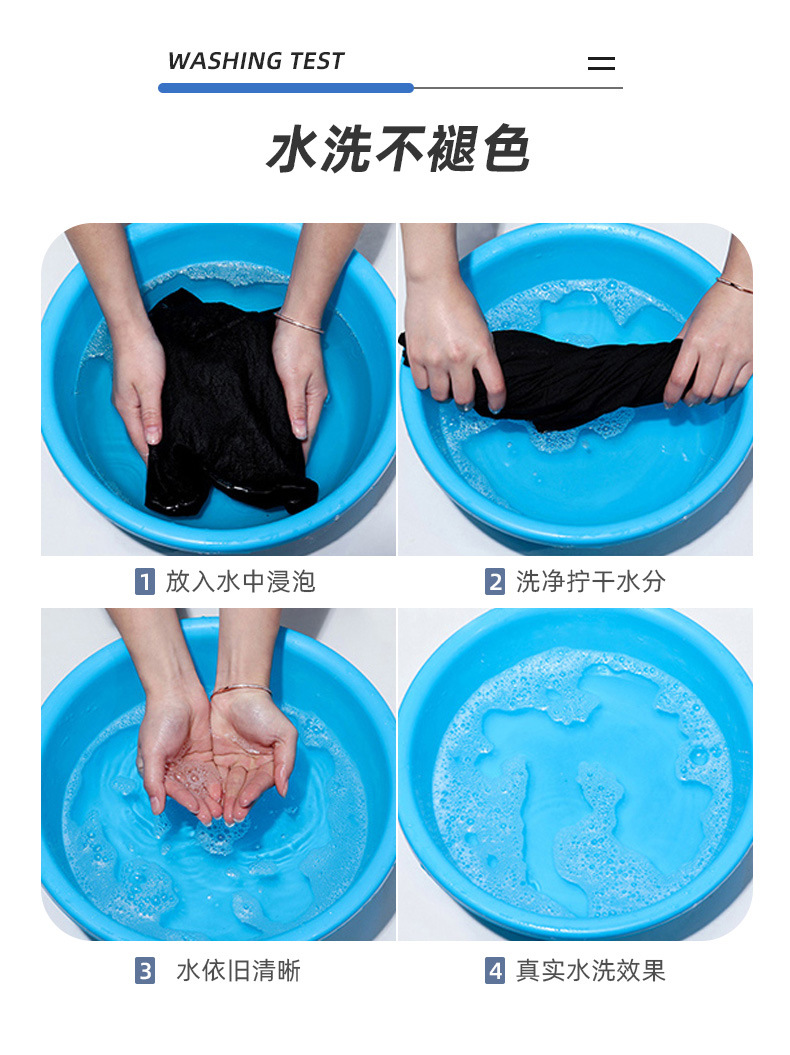 WASHING TEST

水洗不褪色

1 放入水中浸泡

2 洗净拧干水分

3 水依旧清晰

4 真实水洗效果