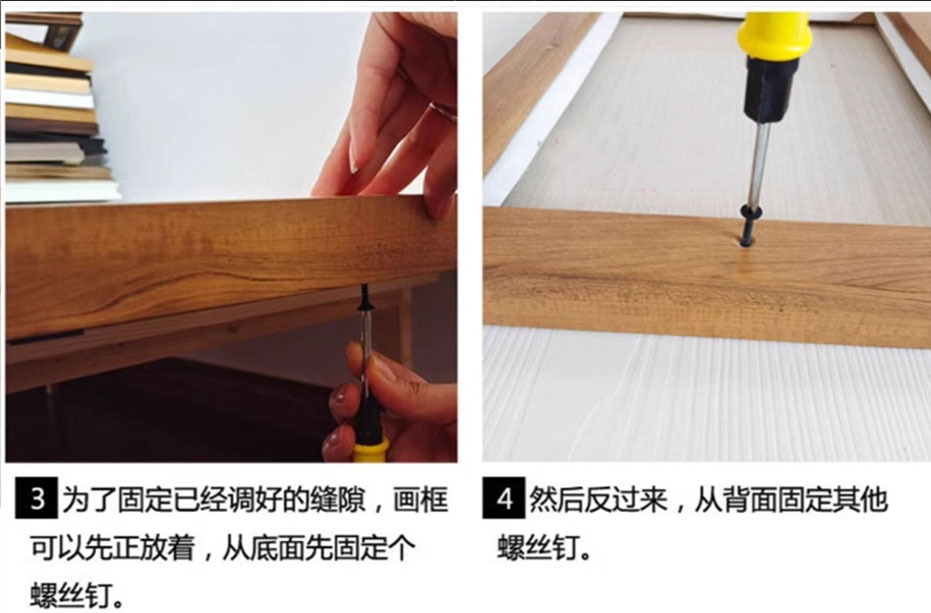 3 为了固定已经调好的缝隙，画框可以先正放着，从底面先固定个螺丝钉。

4 然后反过来，从背面固定其他螺丝钉。