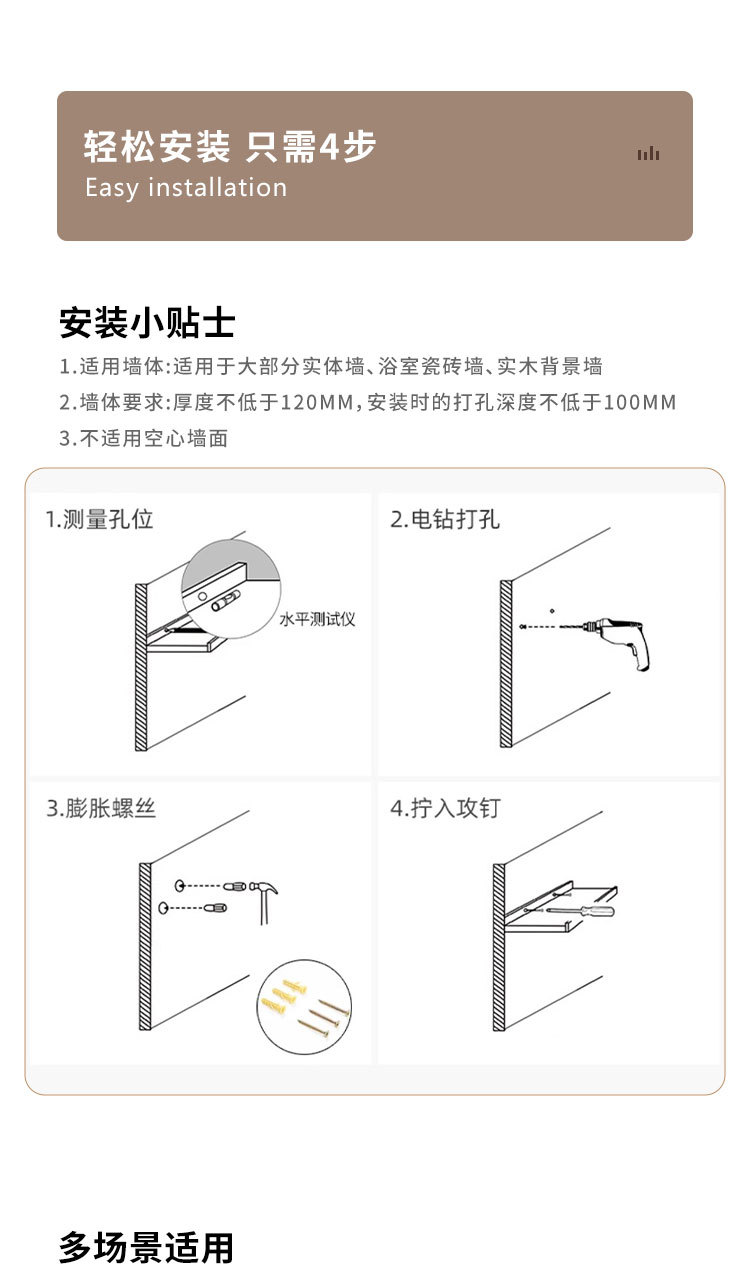 轻松安装 只需4步
Easy installation

安装小贴士
1.适用墙体:适用于大部分实体墙、浴室瓷砖墙、实木背景墙
2.墙体要求:厚度不低于120MM,安装时的打孔深度不低于100MM
3.不适用空心墙面

1.测量孔位

水平测试仪

2.电钻打孔

3.膨胀螺丝

4.拧入攻钉

多场景适用