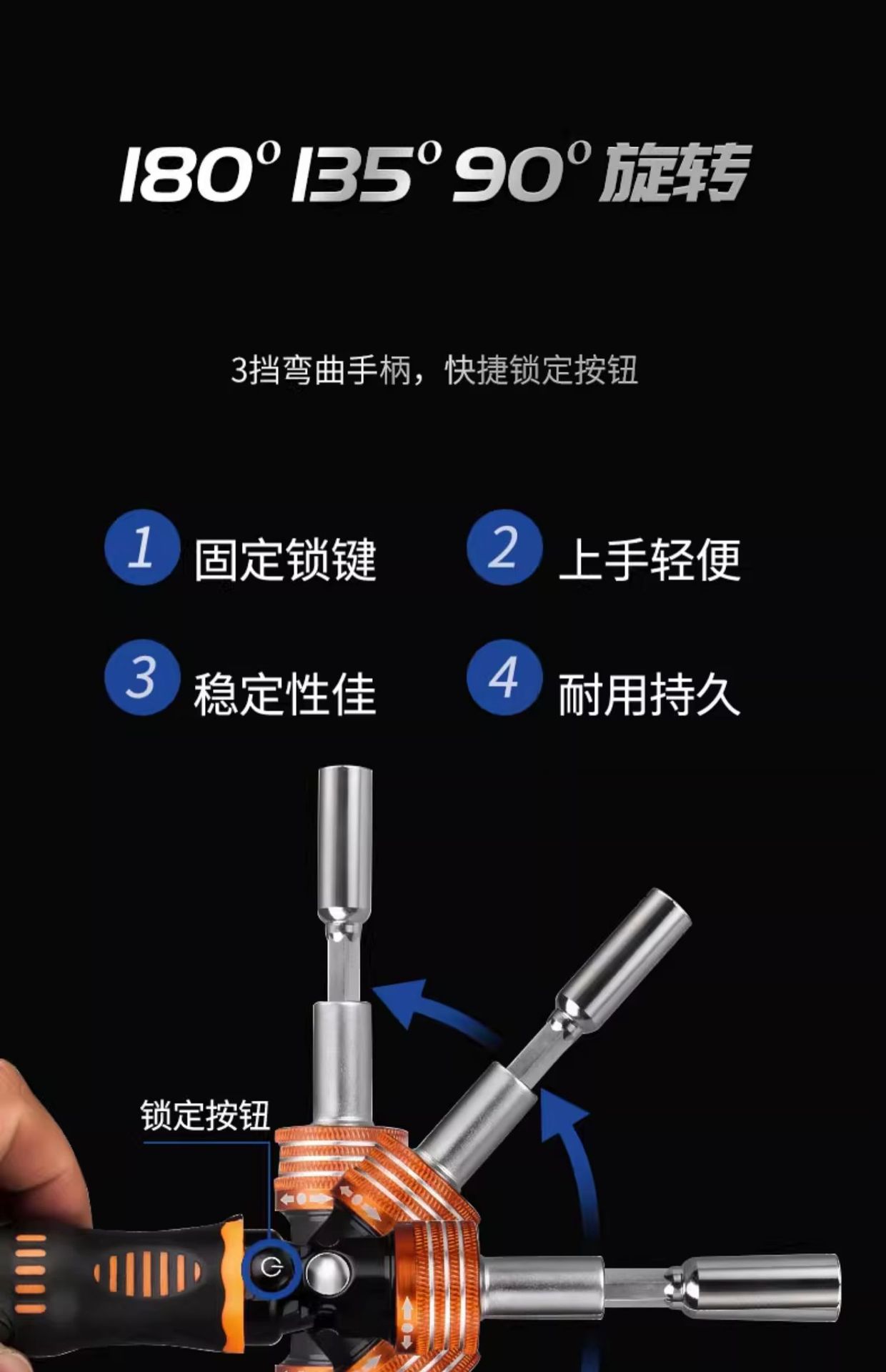 180° 135° 90° 旋转

3挡弯曲手柄，快捷锁定按钮

1 固定锁键

2 上手轻便

3 稳定性佳

4 耐用持久

锁定按钮