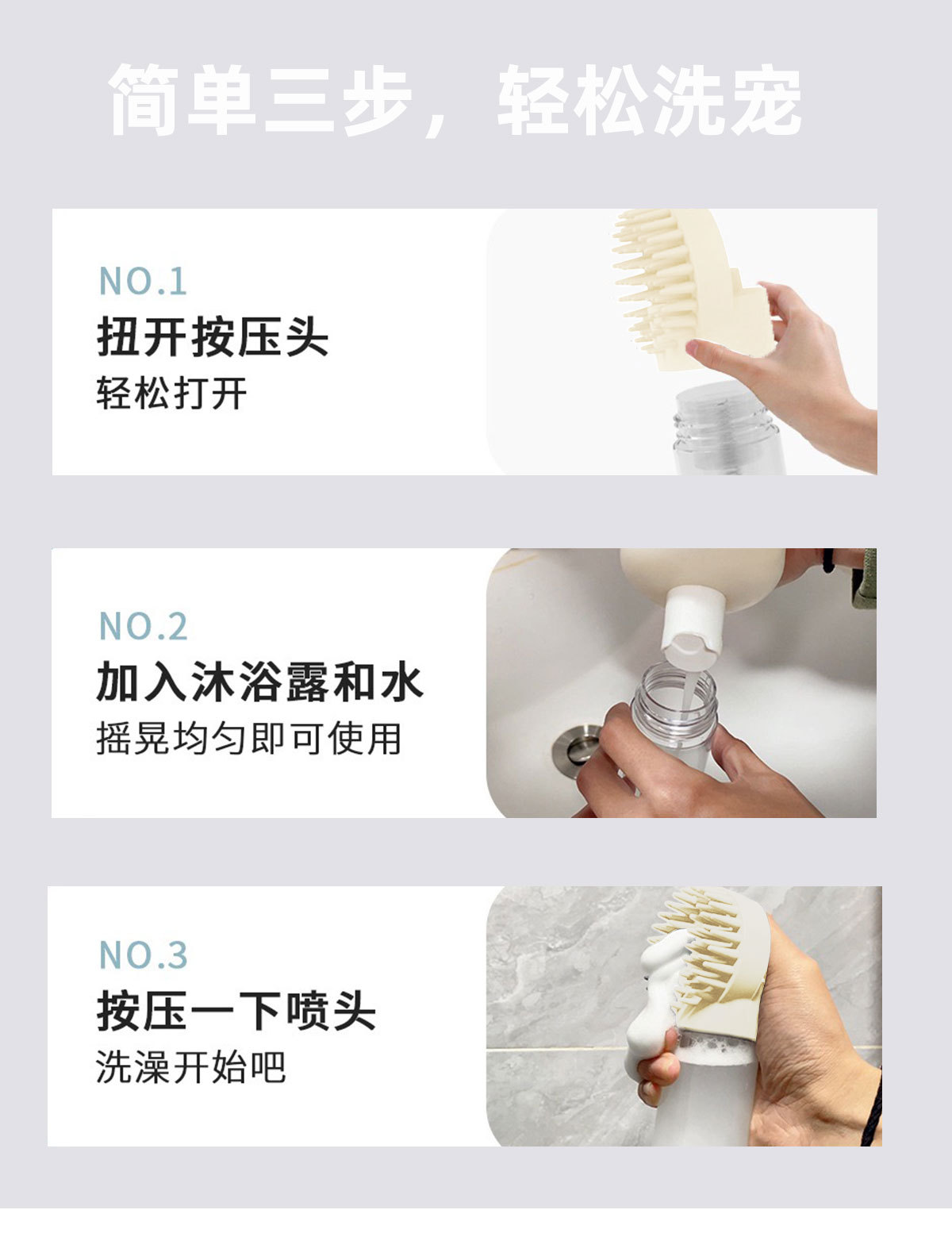 简单三步，轻松洗宠

NO.1
扭开按压头
轻松打开

NO.2
加入沐浴露和水
摇晃均匀即可使用

NO.3
按压一下喷头
洗澡开始吧