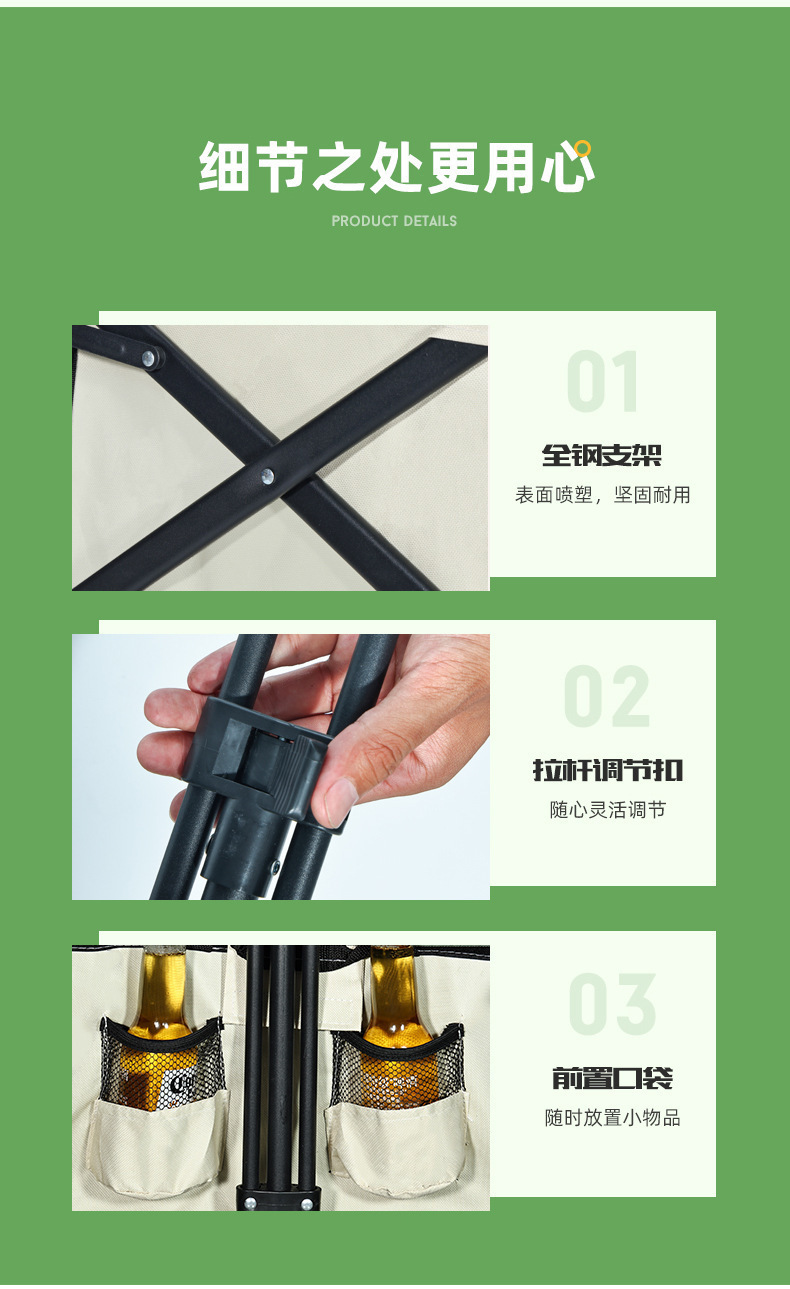 细节之处更用心
PRODUCT DETAILS

01
全钢支架
表面喷塑，坚固耐用

02
拉杆调节扣
随心灵活调节

03
前置口袋
随时放置小物品