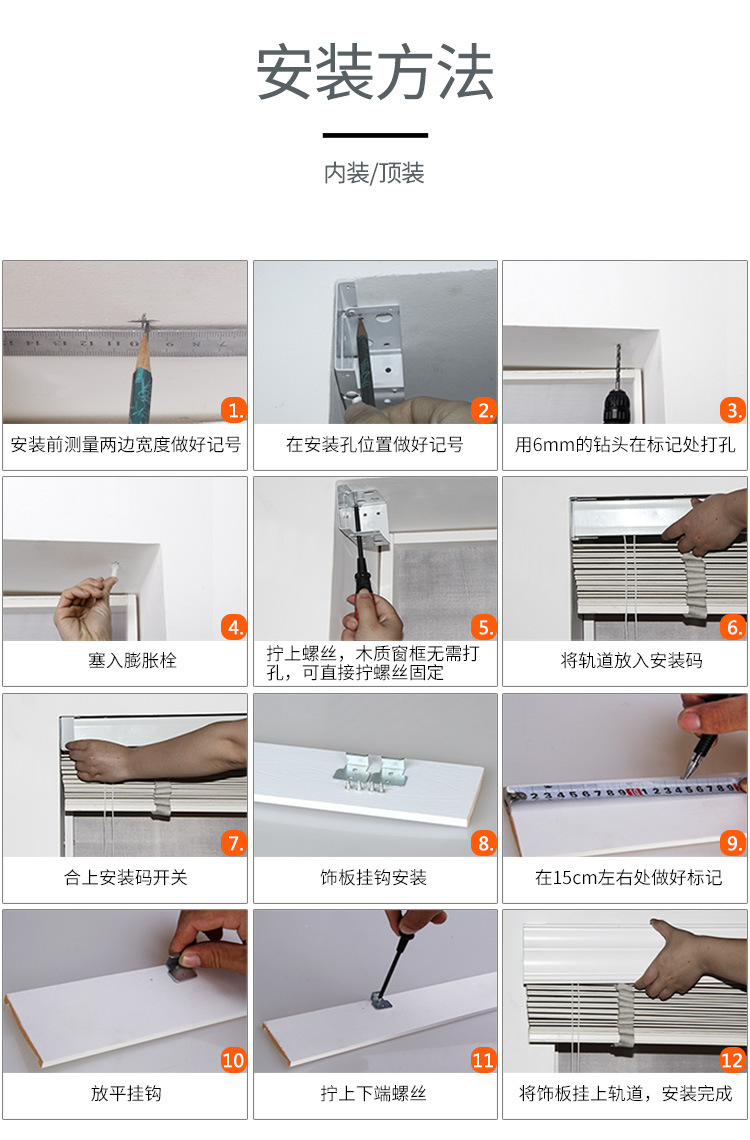 安装方法

内装/顶装

1.
安装前测量两边宽度做好记号

2.
在安装孔位置做好记号

3.
用6mm的钻头在标记处打孔

4.
塞入膨胀栓

5.
拧上螺丝，木质窗框无需打孔，可直接拧螺丝固定

6.
将轨道放入安装码

7.
合上安装码开关

8.
饰板挂钩安装

9.
在15cm左右处做好标记

10
放平挂钩

11
拧上下端螺丝

12
将饰板挂上轨道，安装完成