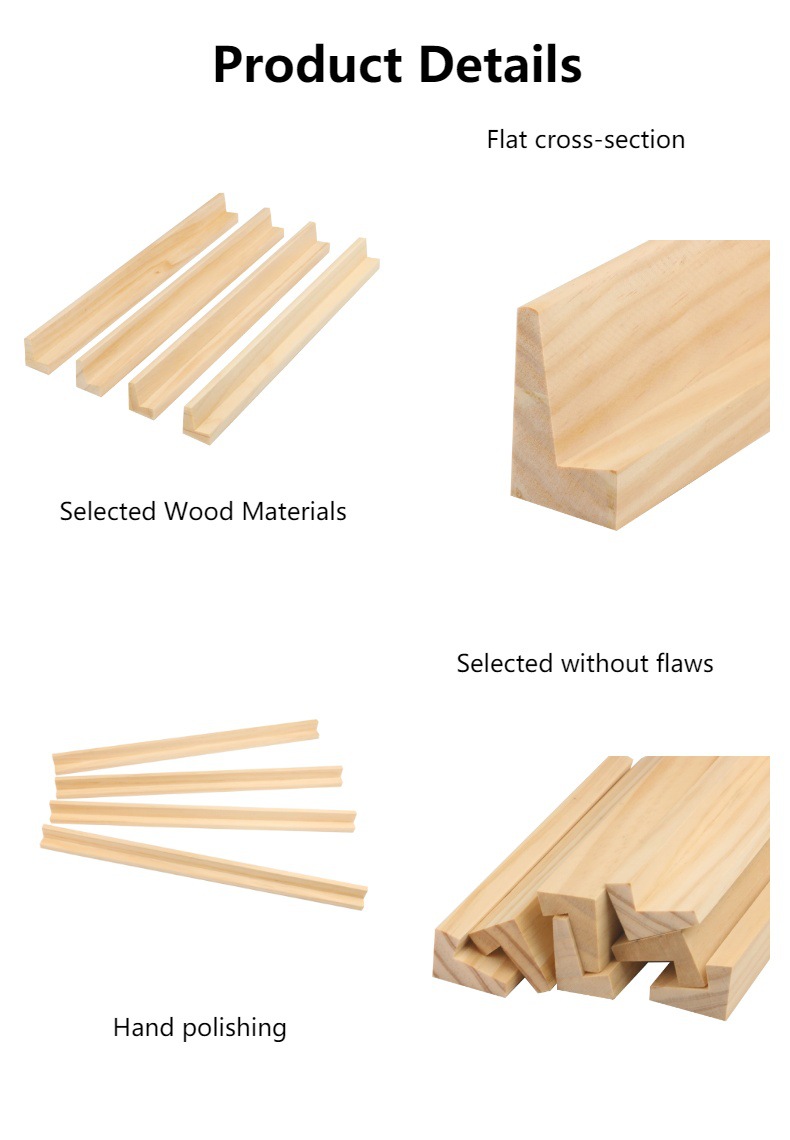 Product Details

Flat cross-section

Selected Wood Materials

Selected without flaws

Hand polishing