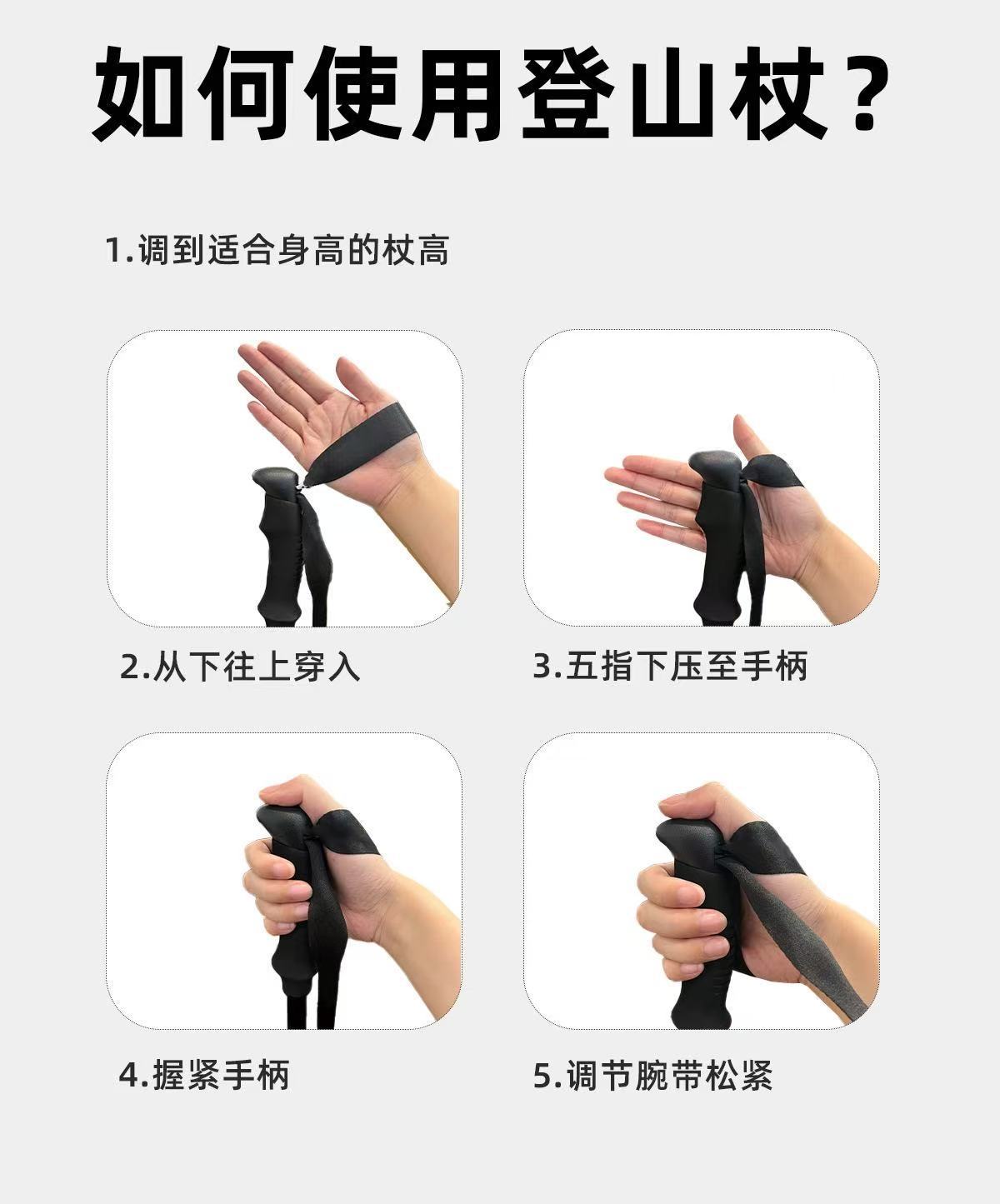 如何使用登山杖？

1.调到适合身高的杖高

2.从下往上穿入

3.五指下压至手柄

4.握紧手柄

5.调节腕带松紧