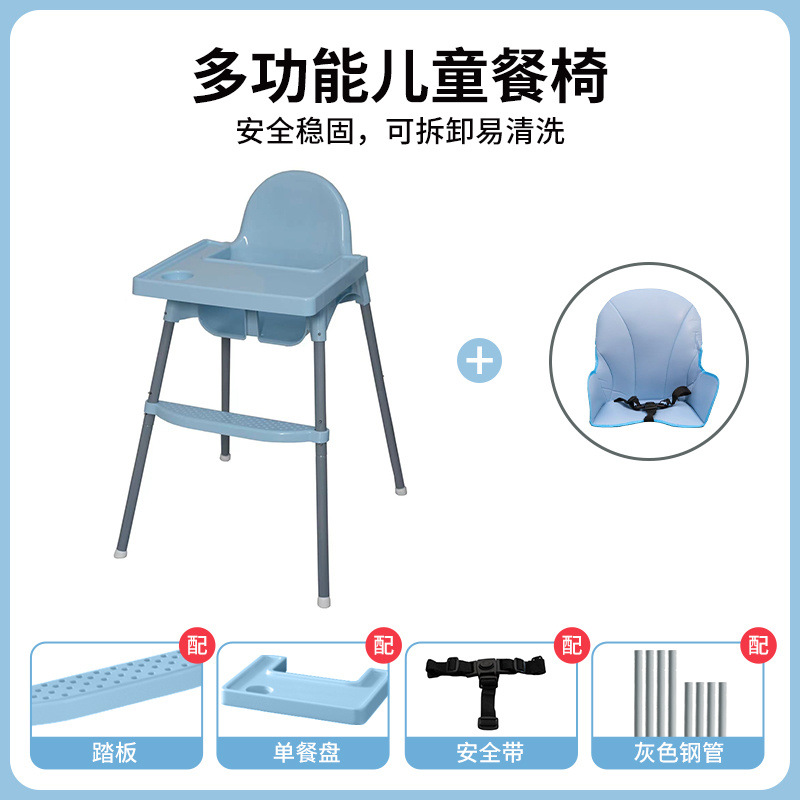 多功能儿童餐椅
安全稳固，可拆卸易清洗

+

配
踏板

配
单餐盘

配
安全带

配
灰色钢管