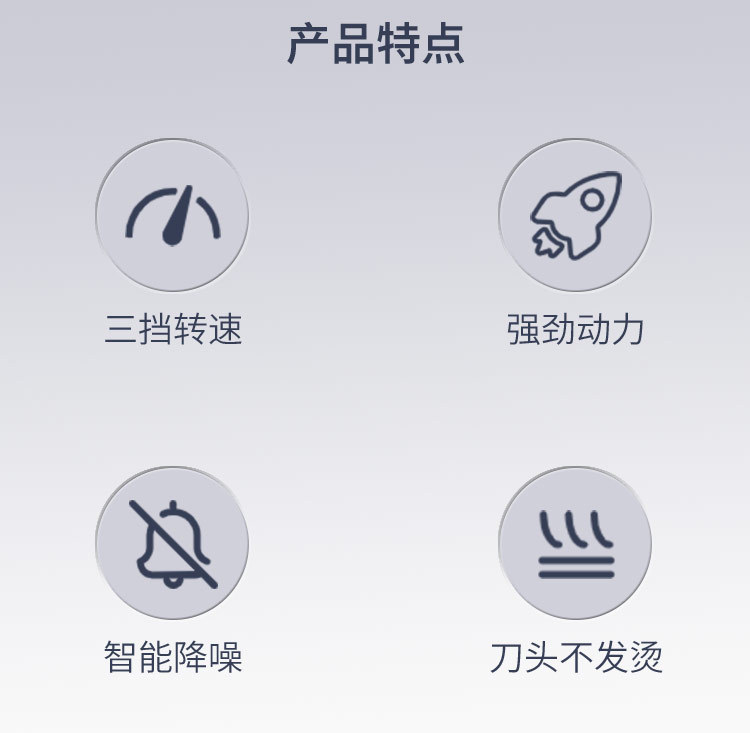 产品特点

三挡转速

强劲动力

智能降噪

刀头不发烫