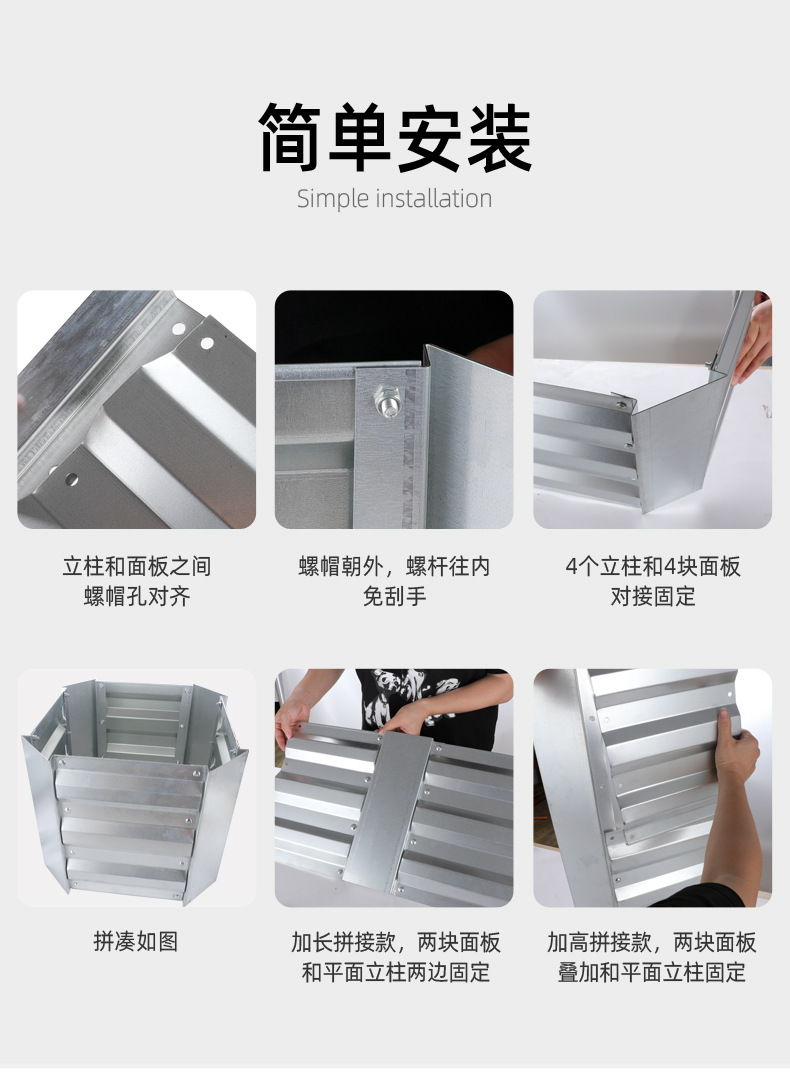 简单安装
Simple installation

立柱和面板之间
螺帽孔对齐

螺帽朝外，螺杆往内
免刮手

4个立柱和4块面板
对接固定

拼凑如图

加长拼接款，两块面板
和平面立柱两边固定

加高拼接款，两块面板
叠加和平面立柱固定