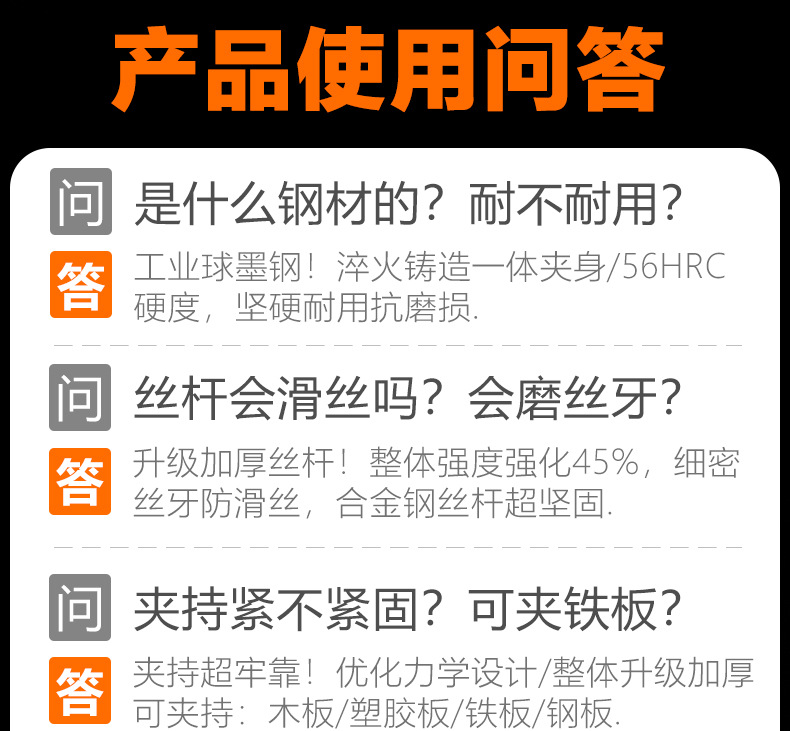 产品使用问答

问 是什么钢材的？耐不耐用？

答 工业球墨钢！淬火铸造一体夹身/56HRC硬度，坚硬耐用抗磨损.

问 丝杆会滑丝吗？会磨丝牙？

答 升级加厚丝杆！整体强度强化45%，细密丝牙防滑丝，合金钢丝杆超坚固.

问 夹持紧不紧固？可夹铁板？

答 夹持超牢靠！优化力学设计/整体升级加厚可夹持：木板/塑胶板/铁板/钢板.