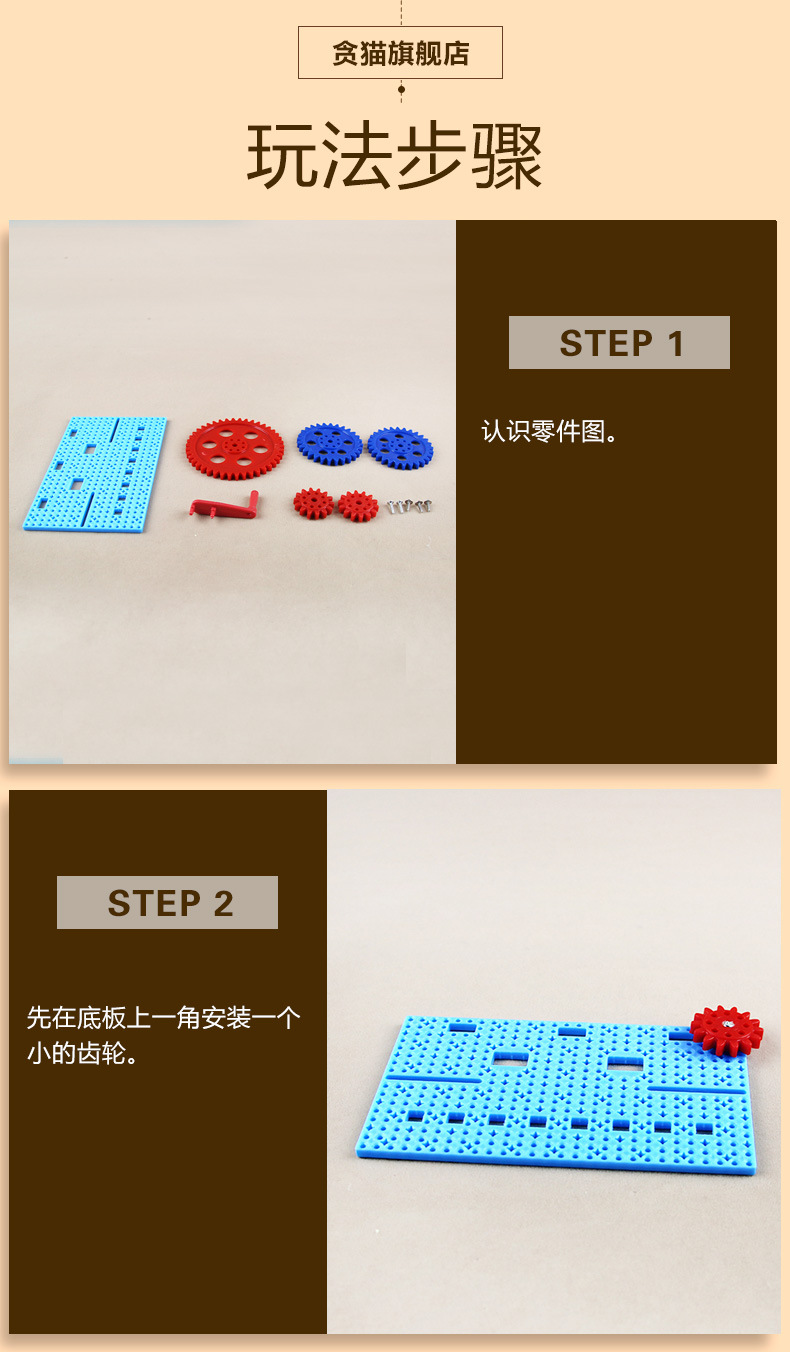 贪猫旗舰店

玩法步骤

STEP 1

认识零件图。

STEP 2

先在底板上一角安装一个小的齿轮。