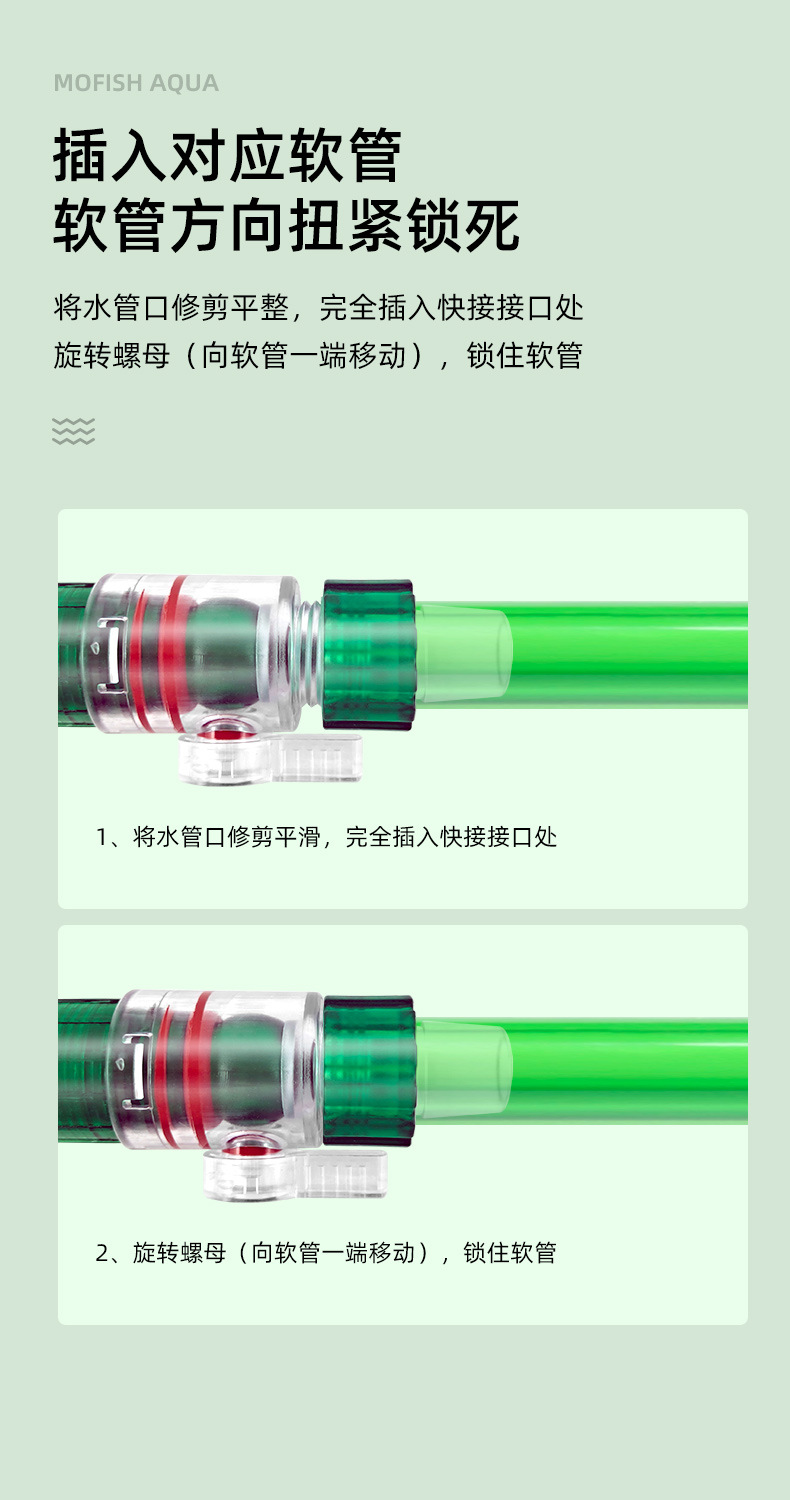 MOFISH AQUA

插入对应软管
软管方向扭紧锁死

将水管口修剪平整，完全插入快接接口处
旋转螺母（向软管一端移动），锁住软管

1、将水管口修剪平滑，完全插入快接接口处

2、旋转螺母（向软管一端移动），锁住软管