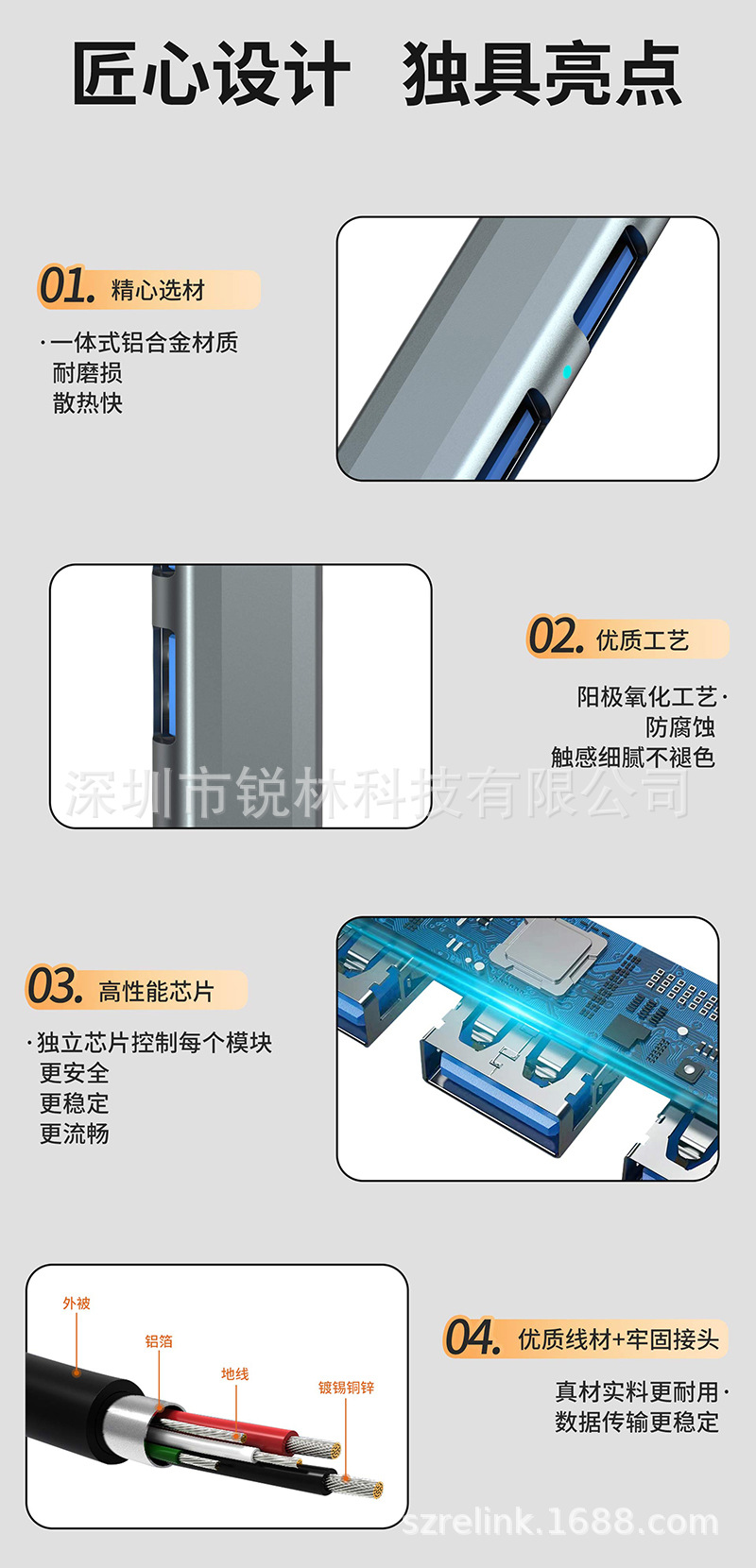 匠心设计 独具亮点

01. 精心选材

· 一体式铝合金材质
耐磨损
散热快

02. 优质工艺

阳极氧化工艺 ·
防腐蚀
触感细腻不褪色

深圳市锐林科技有限公司

03. 高性能芯片

· 独立芯片控制每个模块
更安全
更稳定
更流畅

外被
铝箔
地线
镀锡铜锌

04. 优质线材+牢固接头

真材实料更耐用 ·
数据传输更稳定

szrelink.1688.com