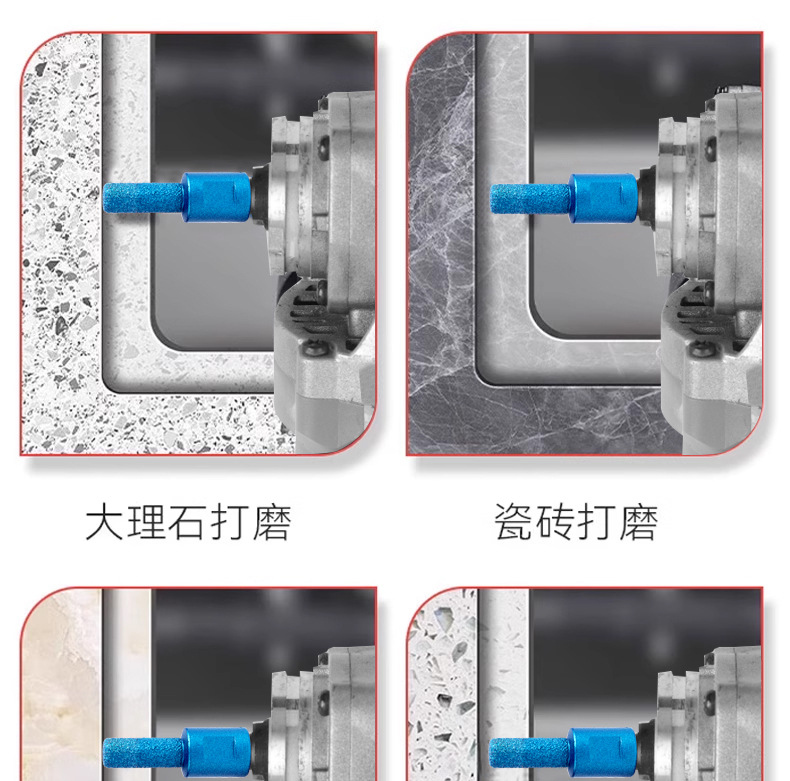 大理石打磨

瓷砖打磨