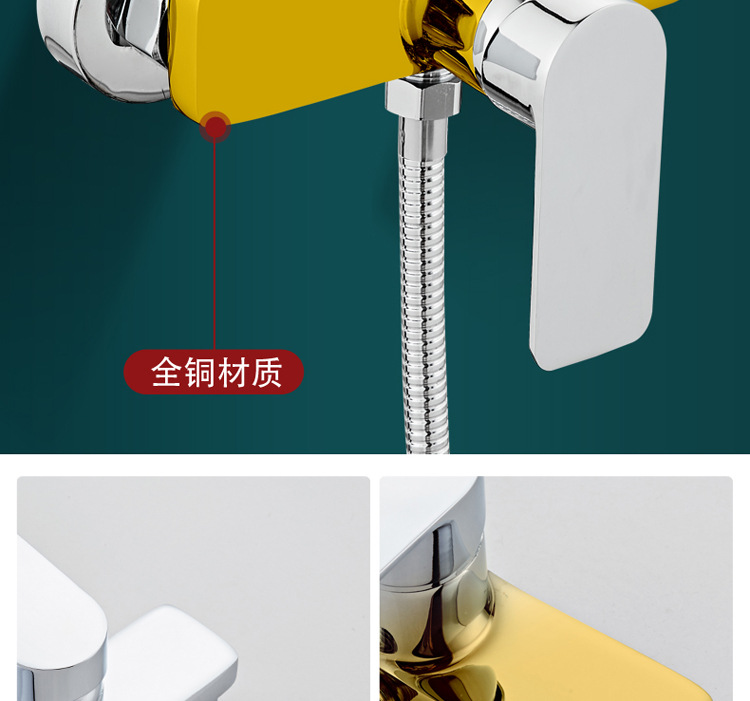 全铜材质