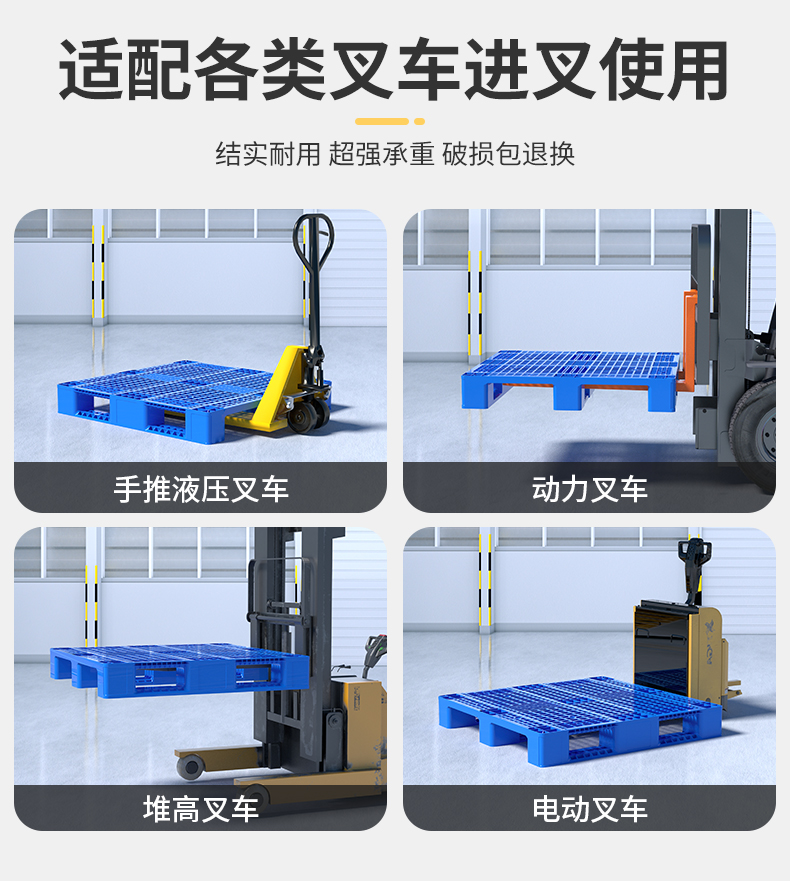 适配各类叉车进叉使用

结实耐用 超强承重 破损包退换

手推液压叉车

动力叉车

堆高叉车

电动叉车