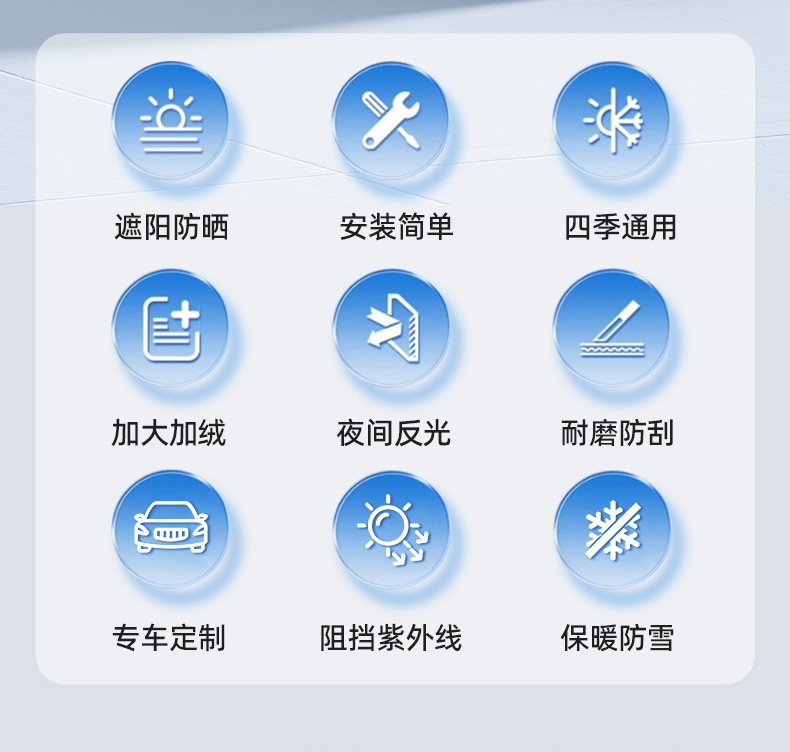 遮阳防晒 安装简单 四季通用

加大加绒 夜间反光 耐磨防刮

专车定制 阻挡紫外线 保暖防雪