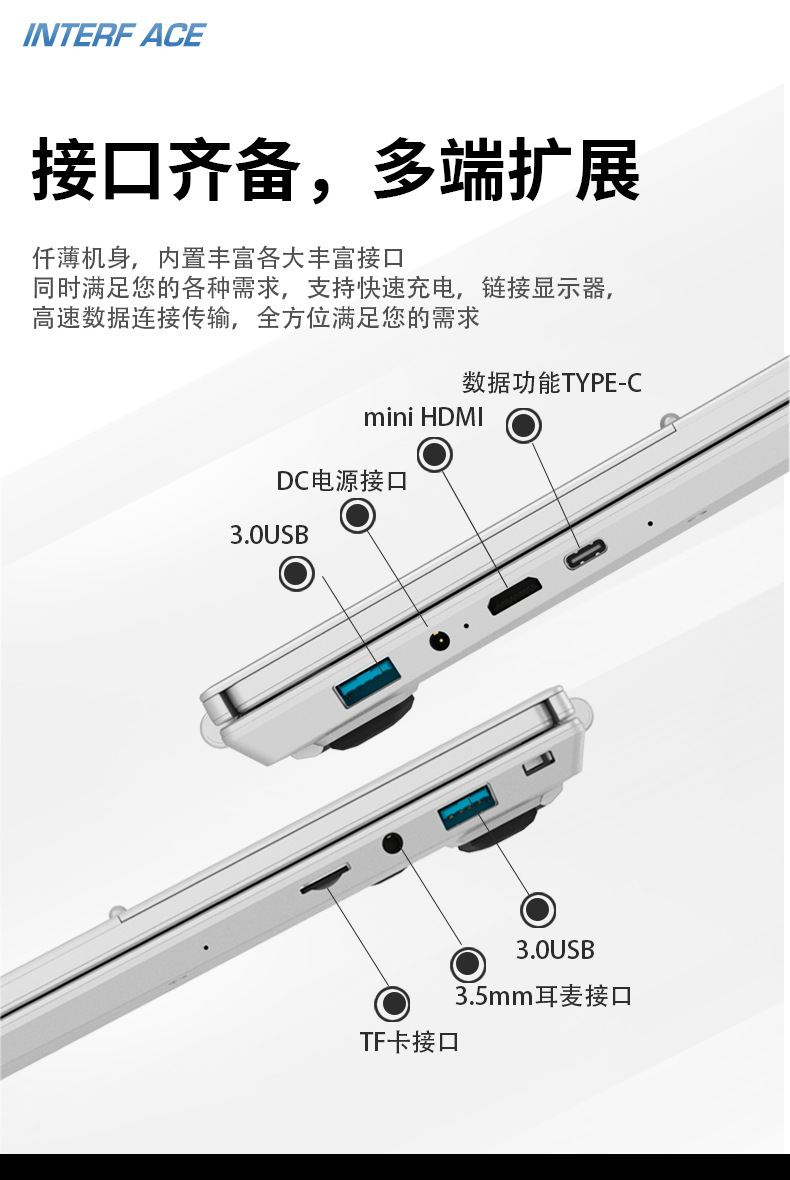 INTERF ACE

接口齐备，多端扩展

仟薄机身，内置丰富各大丰富接口
同时满足您的各种需求，支持快速充电，链接显示器，
高速数据连接传输，全方位满足您的需求

数据功能TYPE-C

mini HDMI

DC电源接口

3.0USB

3.0USB

3.5mm耳麦接口

TF卡接口