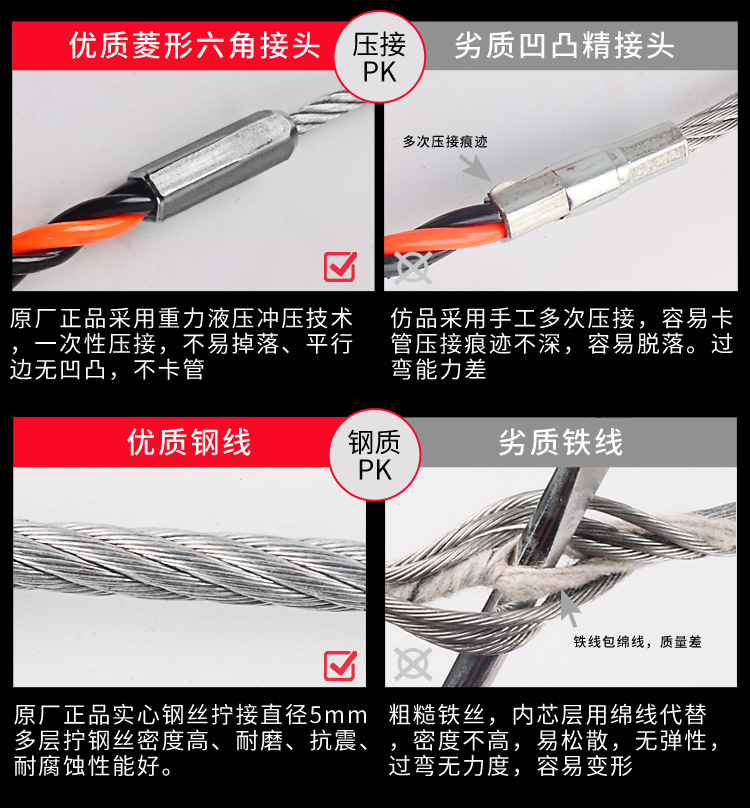 优质菱形六角接头

压接
PK

劣质凹凸精接头

多次压接痕迹

原厂正品采用重力液压冲压技术，一次性压接，不易掉落、平行边无凹凸，不卡管

仿品采用手工多次压接，容易卡管压接痕迹不深，容易脱落。过弯能力差

优质钢线

钢质
PK

劣质铁线

铁线包绵线，质量差

原厂正品实心钢丝拧接直径5mm多层拧钢丝密度高、耐磨、抗震、耐腐蚀性能好。

粗糙铁丝，内芯层用绵线代替，密度不高，易松散，无弹性，过弯无力度，容易变形