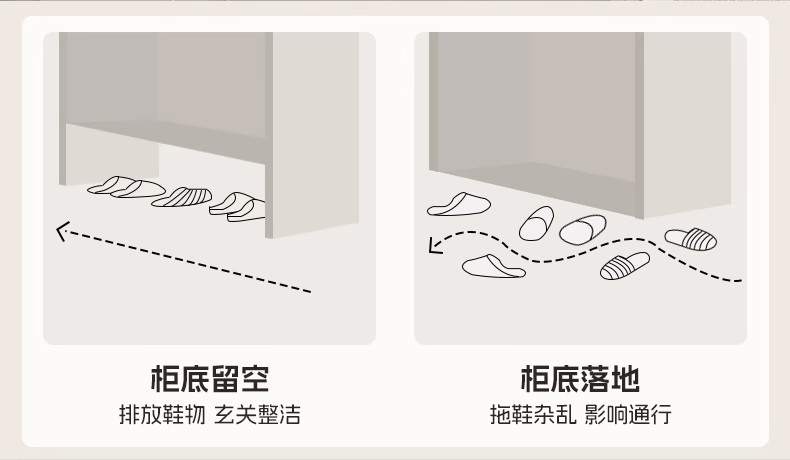 柜底留空
排放鞋物 玄关整洁

柜底落地
拖鞋杂乱 影响通行