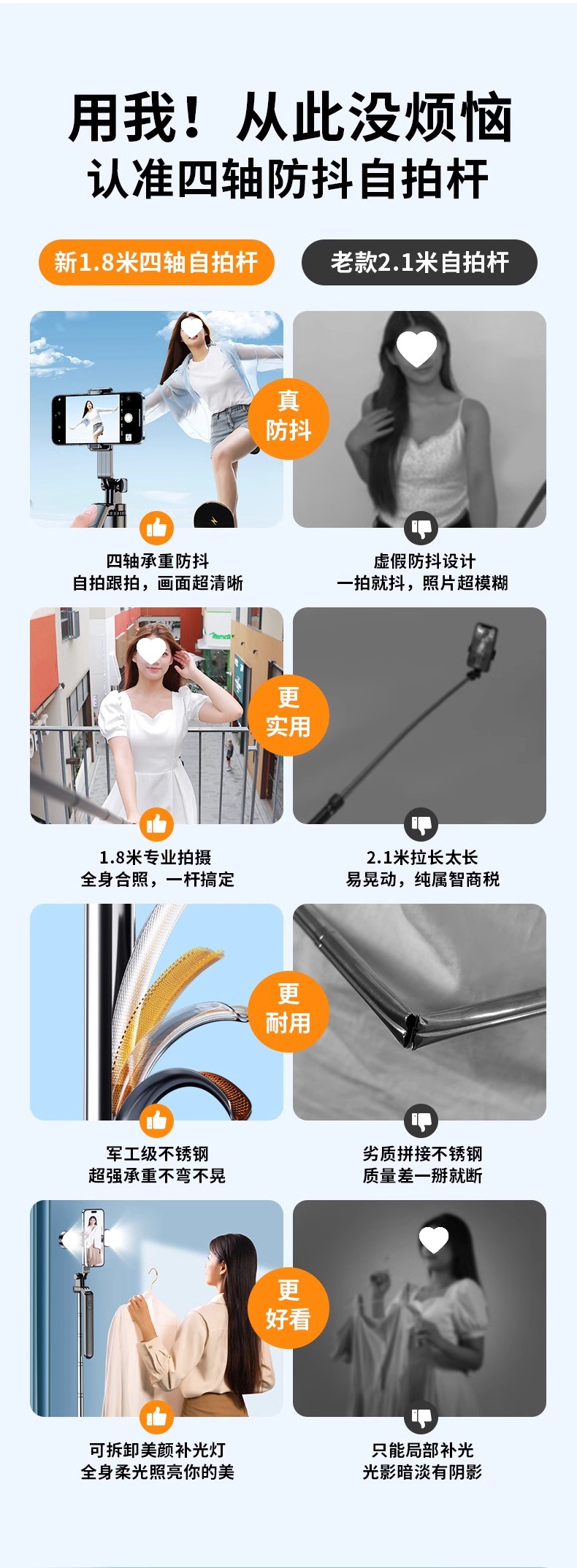 用我！从此没烦恼
认准四轴防抖自拍杆

新1.8米四轴自拍杆

老款2.1米自拍杆

真防抖

四轴承重防抖
自拍跟拍，画面超清晰

虚假防抖设计
一拍就抖，照片超模糊

更实用

1.8米专业拍摄
全身合照，一杆搞定

2.1米拉长太长
易晃动，纯属智商税

更耐用

军工级不锈钢
超强承重不弯不晃

劣质拼接不锈钢
质量差一掰就断

更好看

可拆卸美颜补光灯
全身柔光照亮你的美

只能局部补光
光影暗淡有阴影