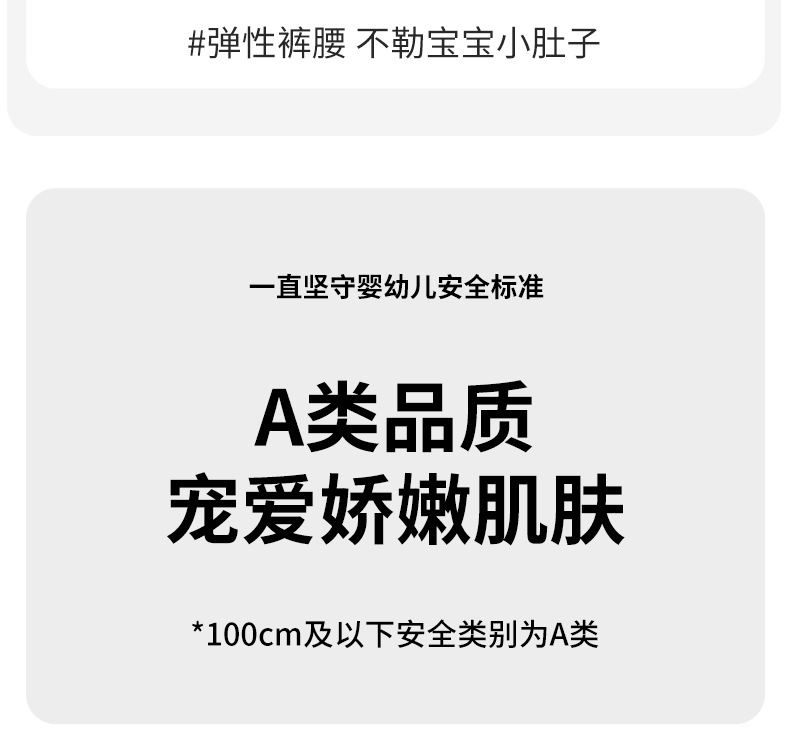 #弹性裤腰 不勒宝宝小肚子

一直坚守婴幼儿安全标准

A类品质
宠爱娇嫩肌肤

*100cm及以下安全类别为A类