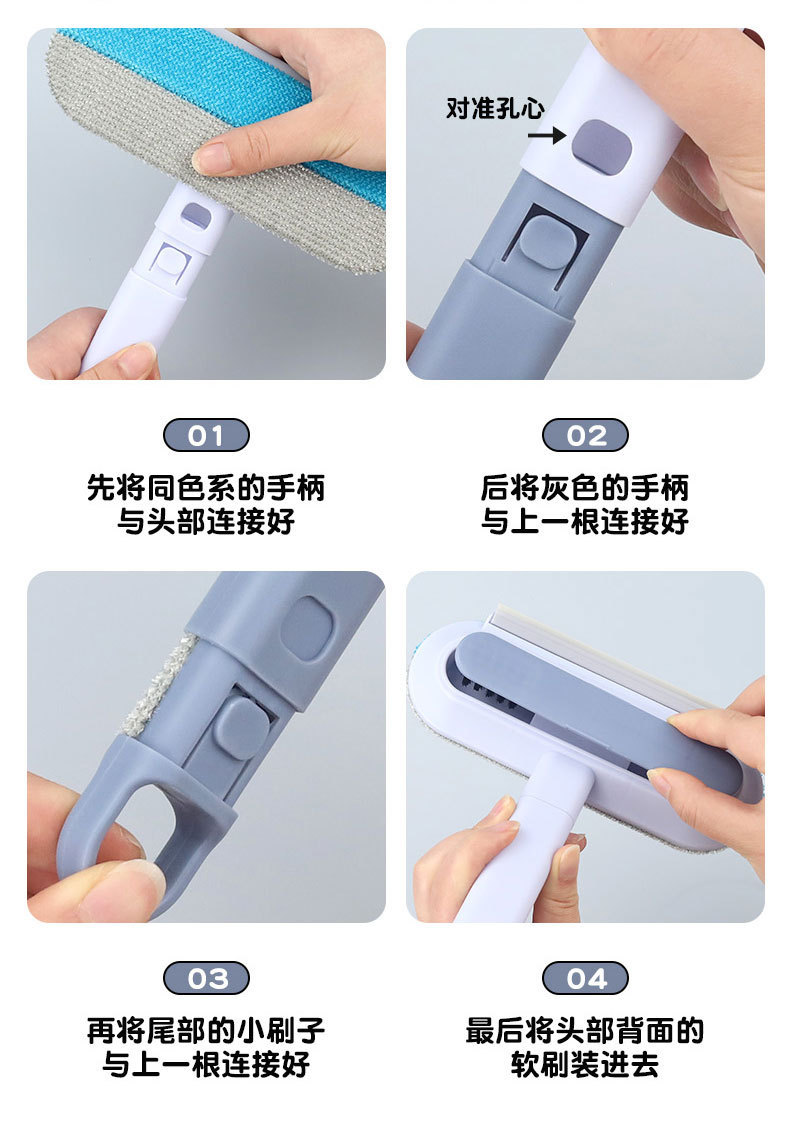 对准孔心

01

先将同色系的手柄
与头部连接好

02

后将灰色的手柄
与上一根连接好

03

再将尾部的小刷子
与上一根连接好

04

最后将头部背面的
软刷装进去