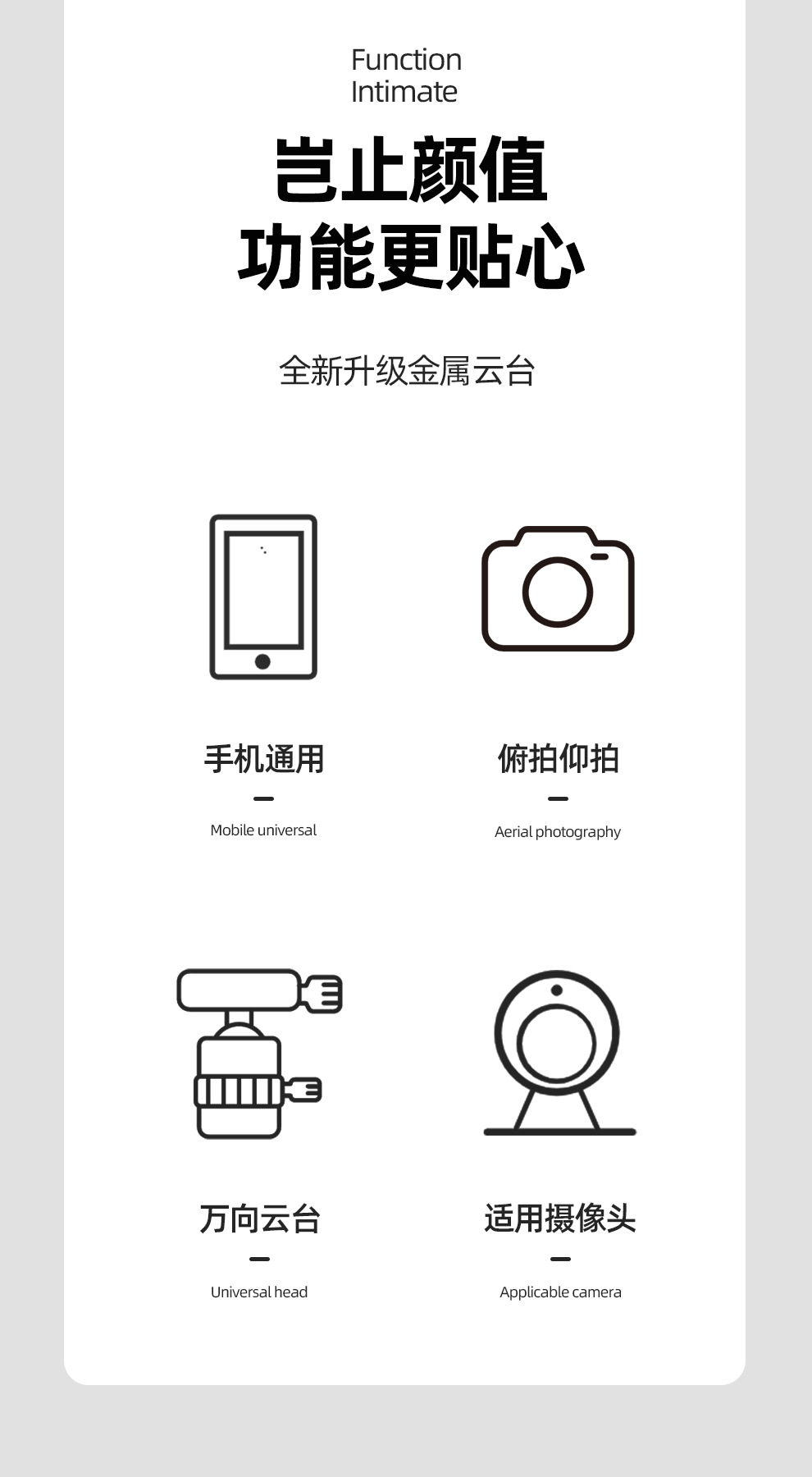 Function
Intimate

岂止颜值
功能更贴心

全新升级金属云台

手机通用

Mobile universal

俯拍仰拍

Aerial photography

万向云台

Universal head

适用摄像头

Applicable camera