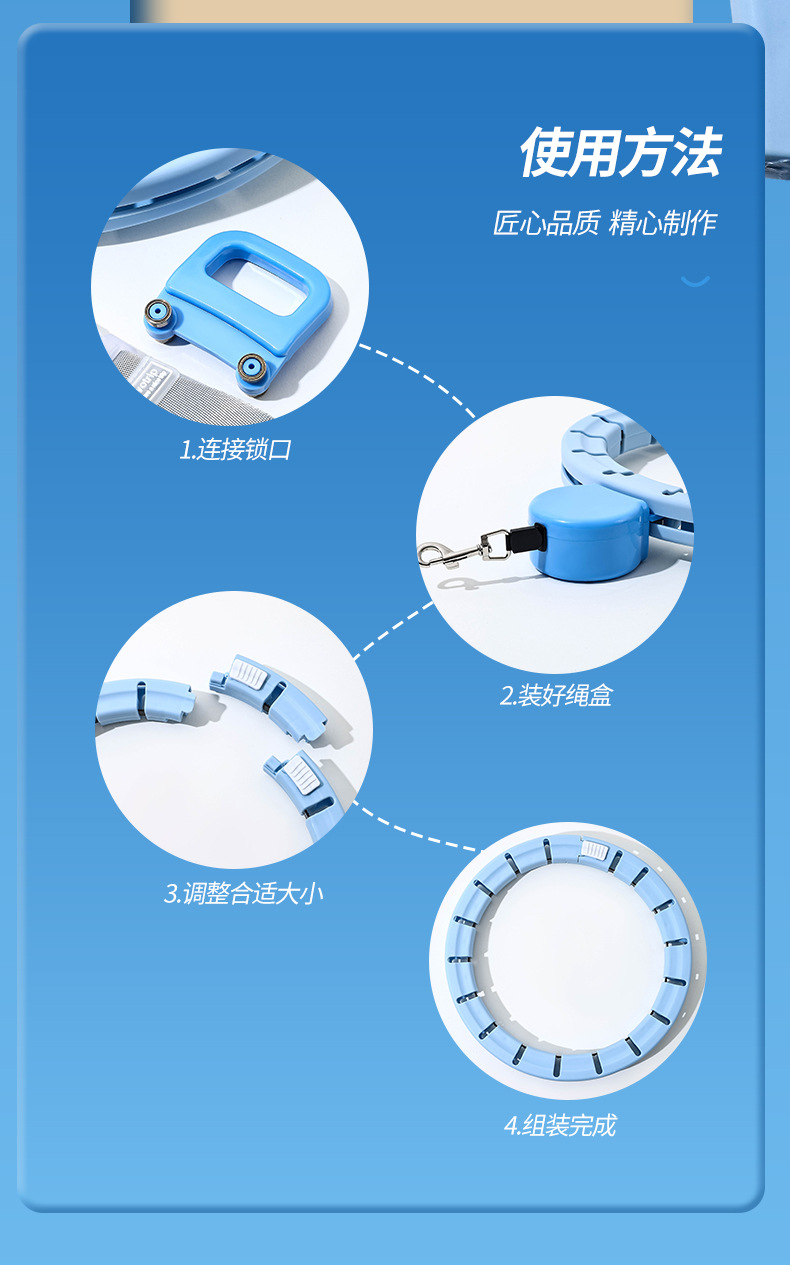 使用方法

匠心品质 精心制作

1.连接锁口

2.装好绳盒

3.调整合适大小

4.组装完成