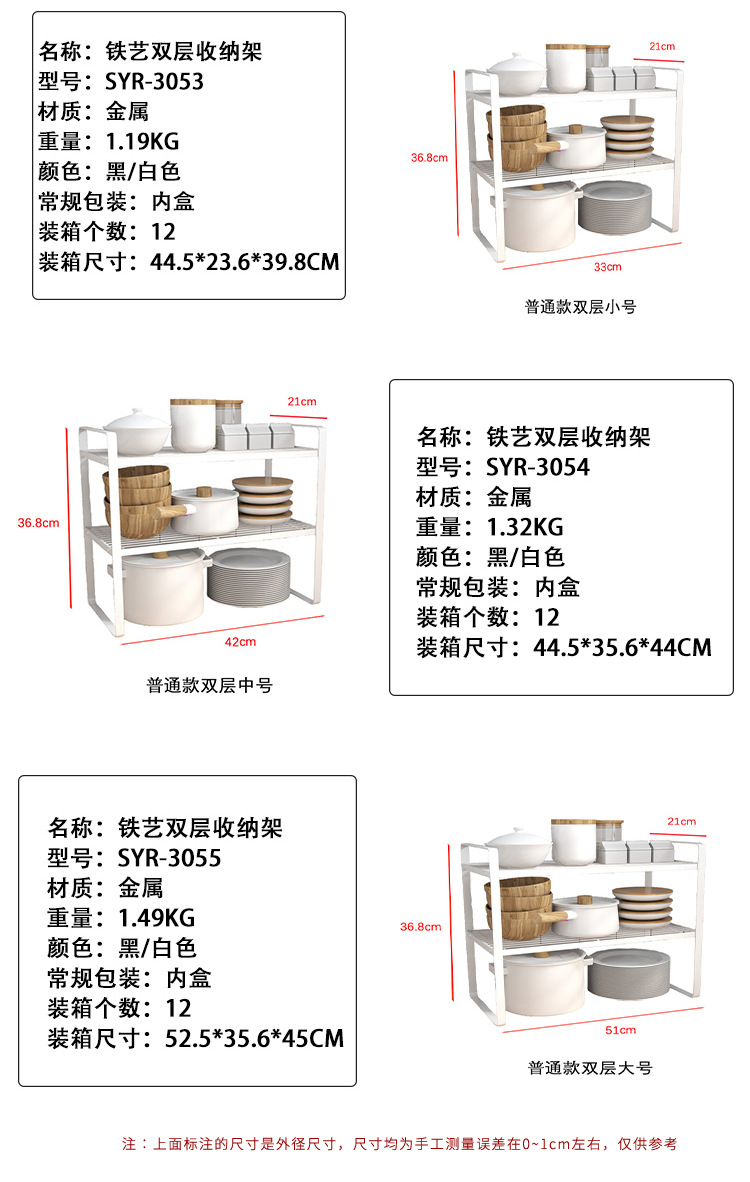 名称：铁艺双层收纳架
型号：SYR-3053
材质：金属
重量：1.19KG
颜色：黑/白色
常规包装：内盒
装箱个数：12
装箱尺寸：44.5*23.6*39.8CM

21cm
36.8cm
33cm
普通款双层小号

21cm
36.8cm
42cm
普通款双层中号

名称：铁艺双层收纳架
型号：SYR-3054
材质：金属
重量：1.32KG
颜色：黑/白色
常规包装：内盒
装箱个数：12
装箱尺寸：44.5*35.6*44CM

名称：铁艺双层收纳架
型号：SYR-3055
材质：金属
重量：1.49KG
颜色：黑/白色
常规包装：内盒
装箱个数：12
装箱尺寸：52.5*35.6*45CM

21cm
36.8cm
51cm
普通款双层大号

注：上面标注的尺寸是外径尺寸，尺寸均为手工测量误差在0~1cm左右，仅供参考