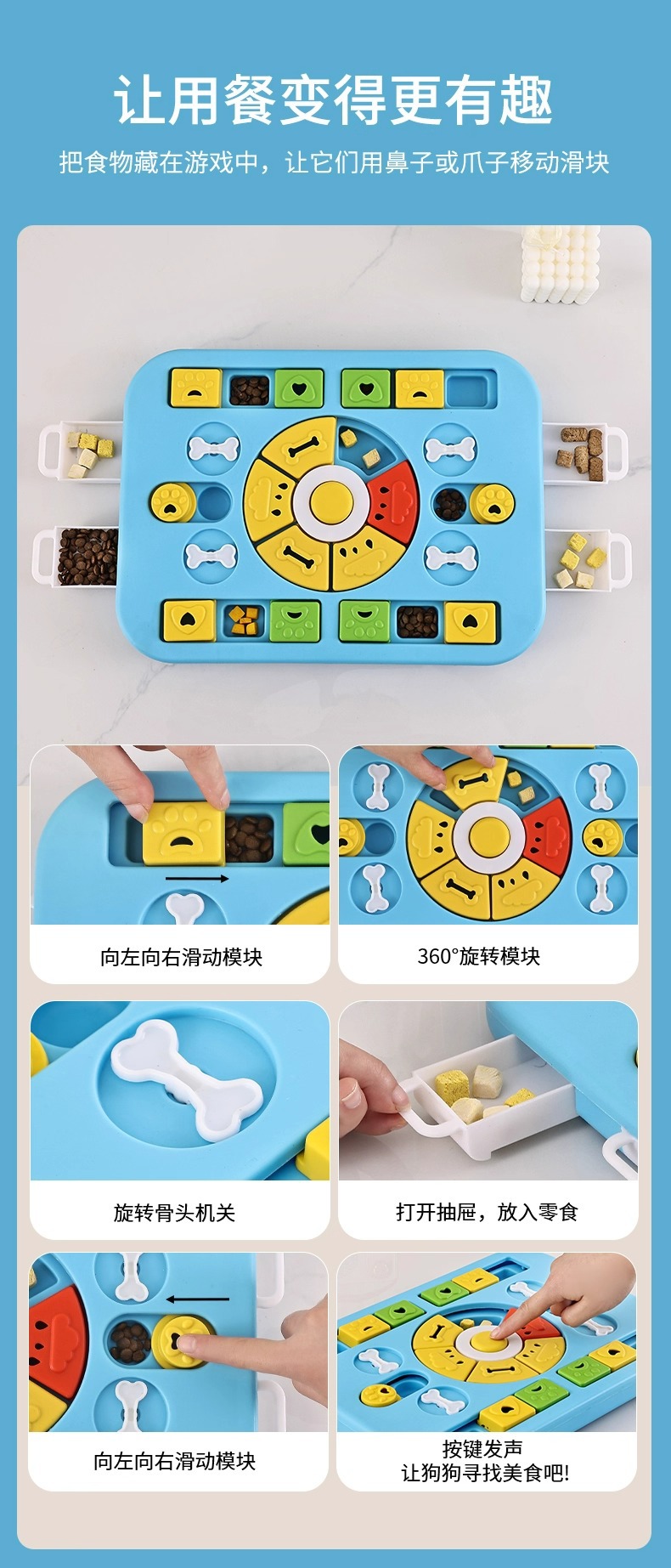 让用餐变得更有趣

把食物藏在游戏中，让它们用鼻子或爪子移动滑块

向左向右滑动模块

360°旋转模块

旋转骨头机关

打开抽屉，放入零食

向左向右滑动模块

按键发声
让狗狗寻找美食吧!