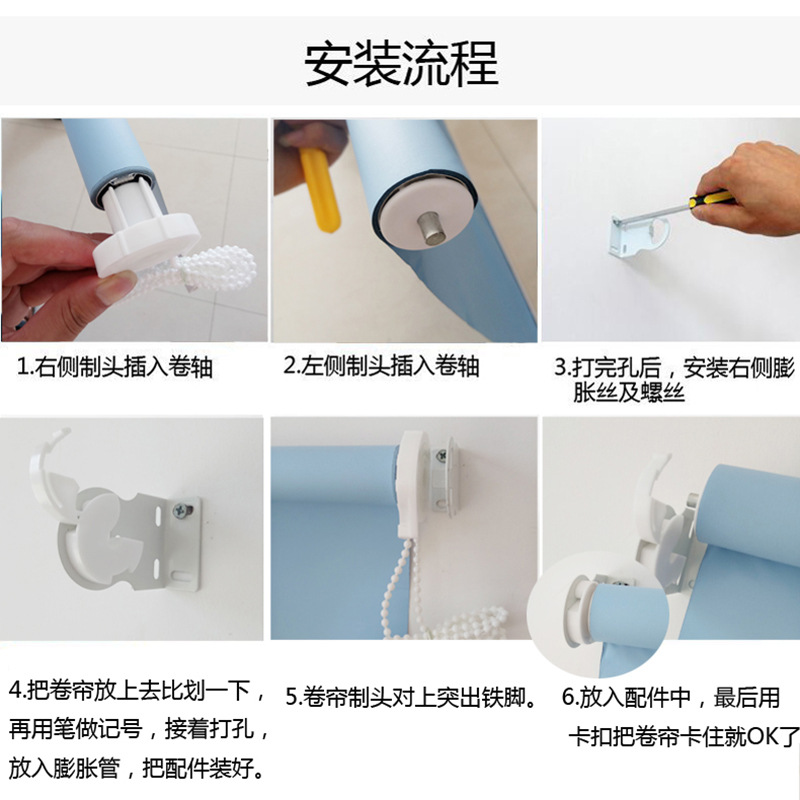 安装流程

1.右侧制头插入卷轴

2.左侧制头插入卷轴

3.打完孔后，安装右侧膨胀丝及螺丝

4.把卷帘放上去比划一下，再用笔做记号，接着打孔，放入膨胀管，把配件装好。

5.卷帘制头对上突出铁脚。

6.放入配件中，最后用卡扣把卷帘卡住就OK了