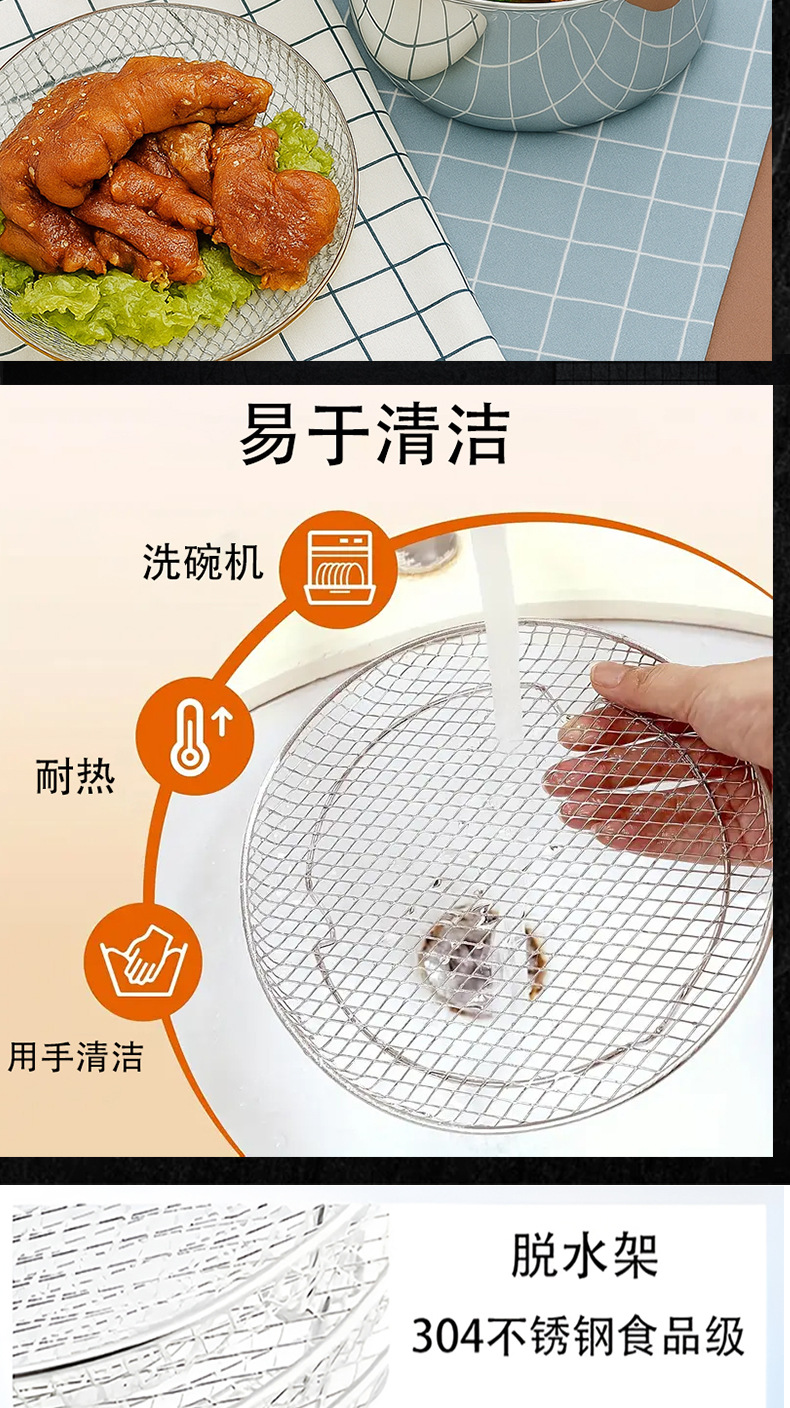 易于清洁

洗碗机

耐热

用手清洁

脱水架

304不锈钢食品级