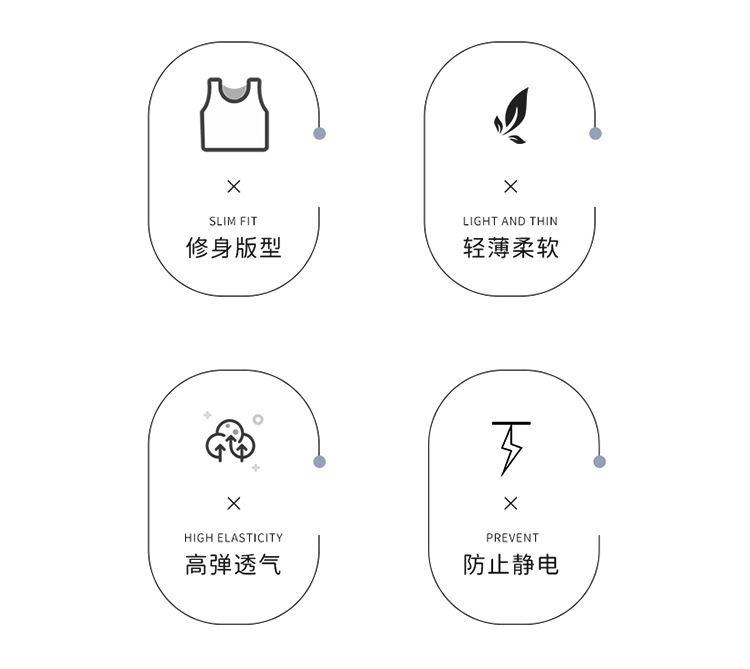 ×

SLIM FIT
修身版型

×

LIGHT AND THIN
轻薄柔软

×

HIGH ELASTICITY
高弹透气

×

PREVENT
防止静电