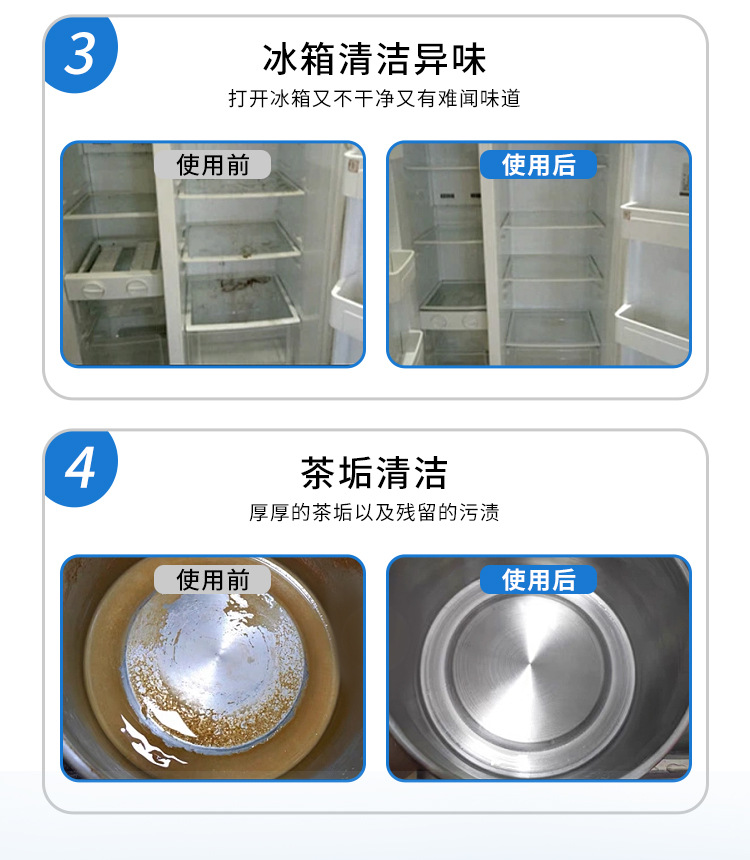 3

冰箱清洁异味

打开冰箱又不干净又有难闻味道

使用前

使用后

4

茶垢清洁

厚厚的茶垢以及残留的污渍

使用前

使用后