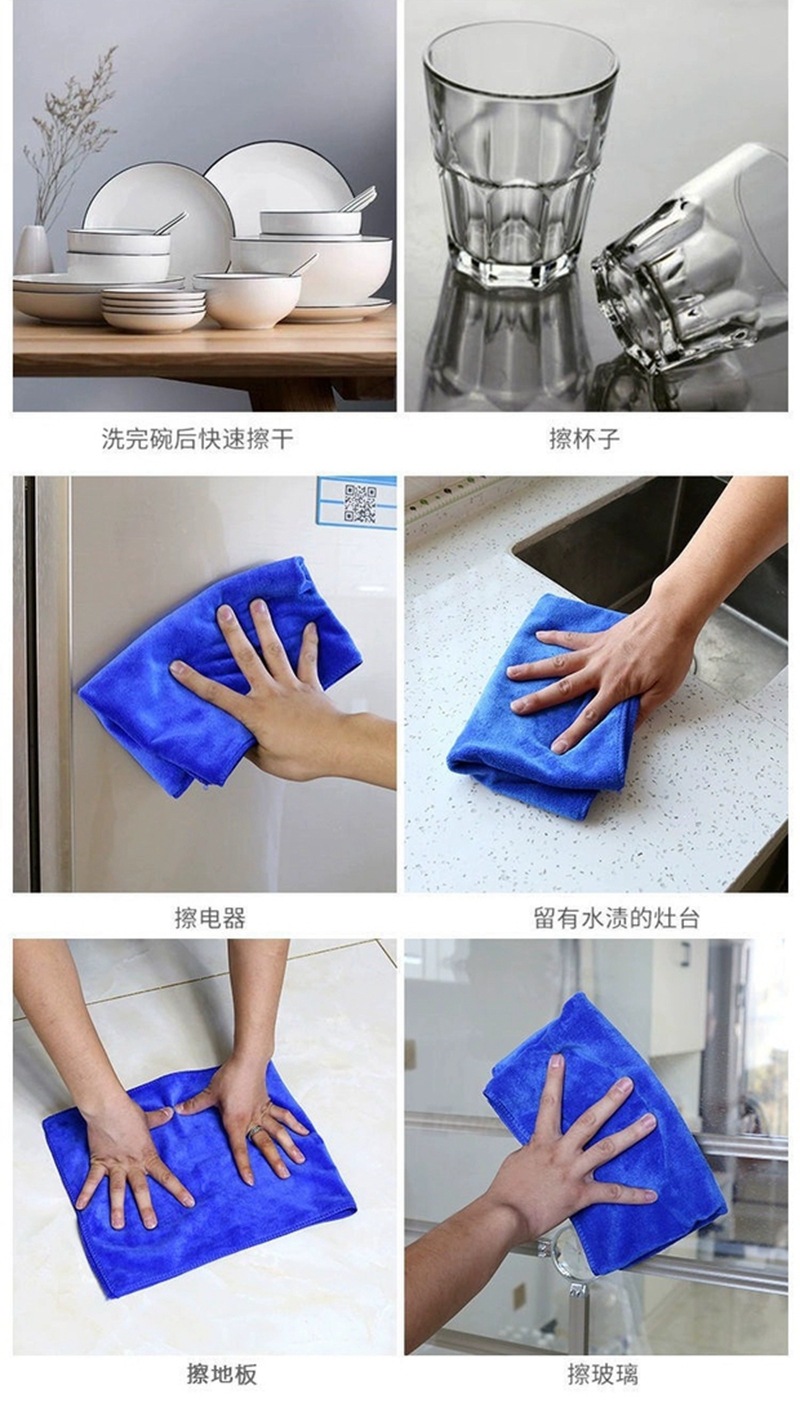 洗完碗后快速擦干

擦杯子

擦电器

留有水渍的灶台

擦地板

擦玻璃