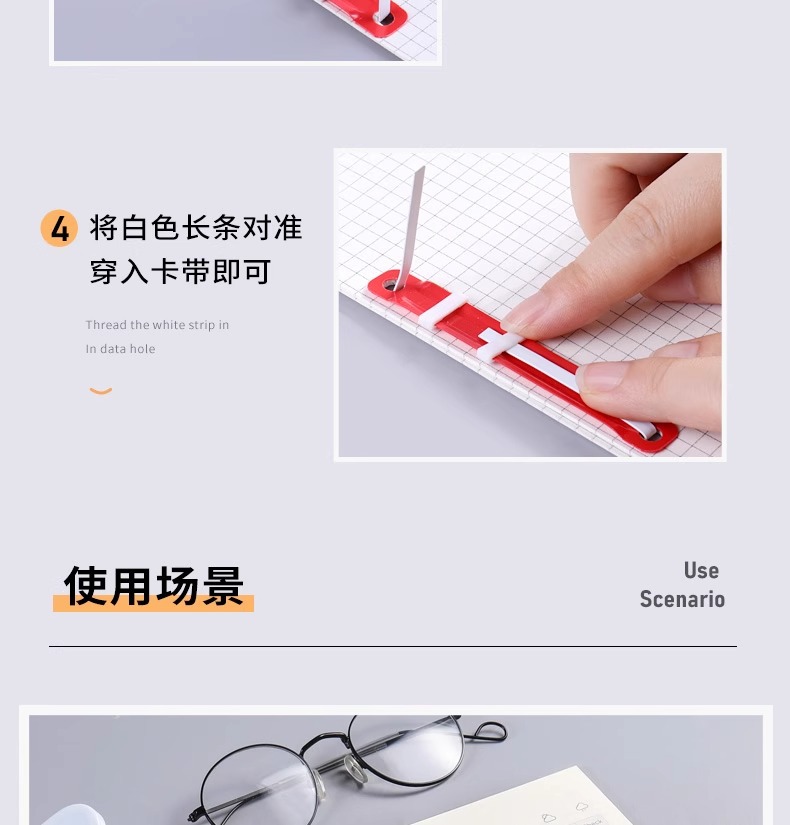 4 将白色长条对准穿入卡带即可

Thread the white strip in
In data hole

使用场景

Use
Scenario