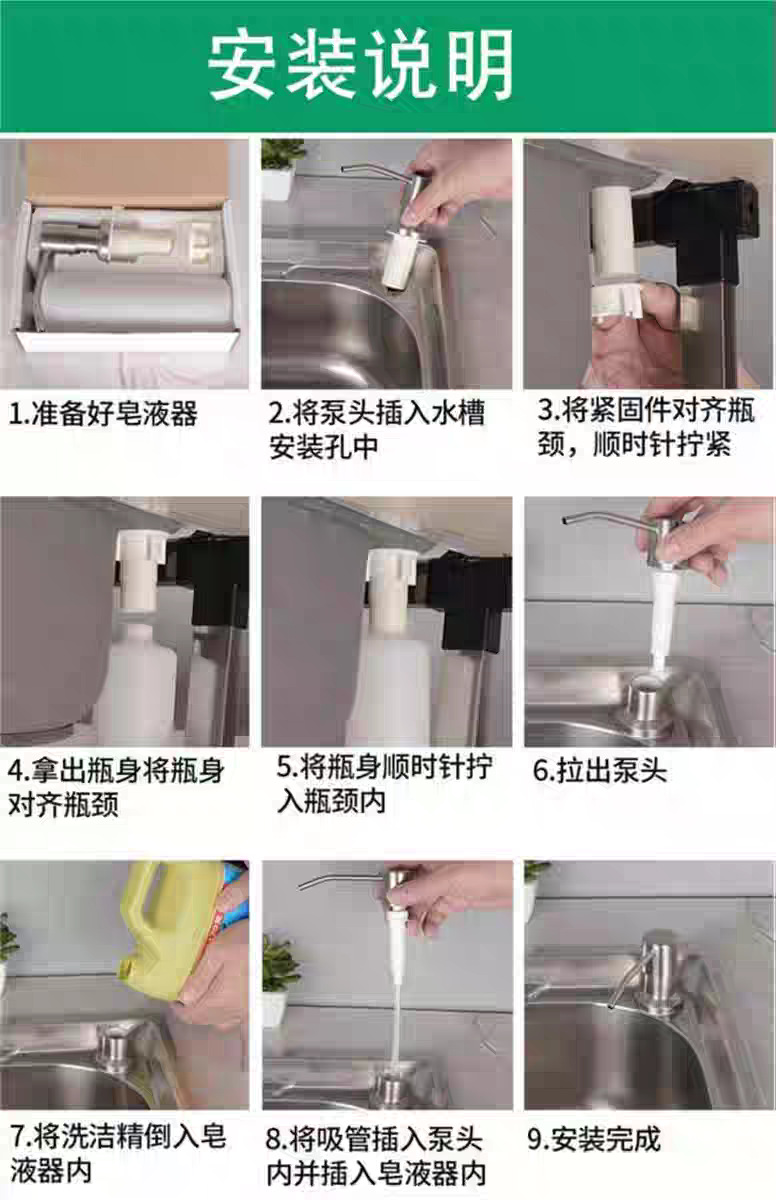 安装说明

1.准备好皂液器

2.将泵头插入水槽安装孔中

3.将紧固件对齐瓶颈，顺时针拧紧

4.拿出瓶身将瓶身对齐瓶颈

5.将瓶身顺时针拧入瓶颈内

6.拉出泵头

7.将洗洁精倒入皂液器内

8.将吸管插入泵头内并插入皂液器内

9.安装完成