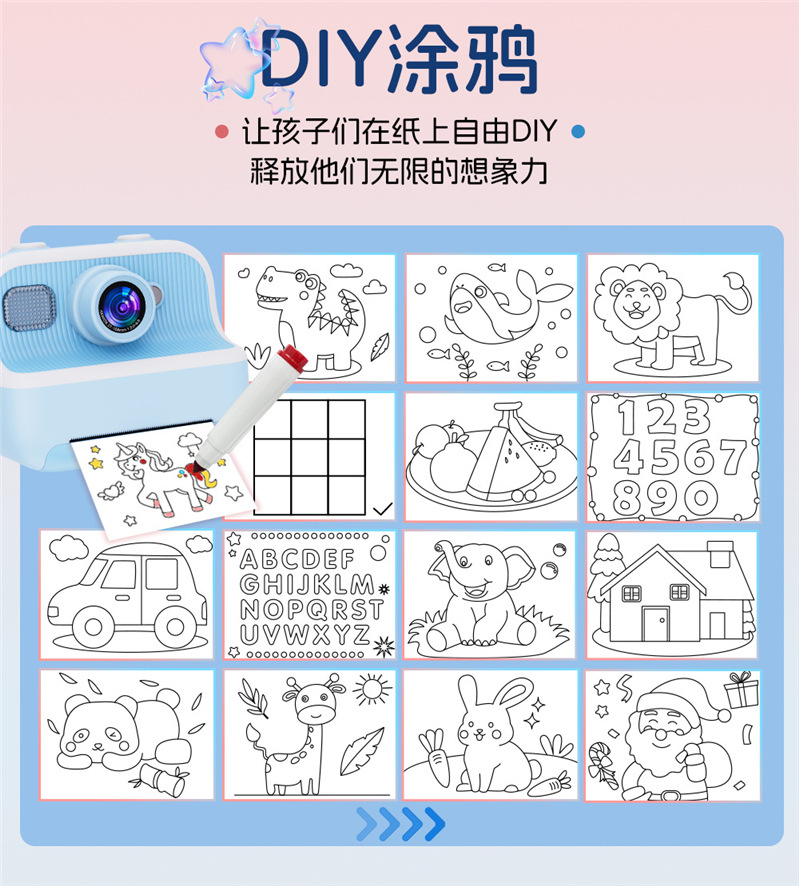 DIY涂鸦

让孩子们在纸上自由DIY
释放他们无限的想象力

123
4567
890

ABCDEF
GHIJKLM
NOPQRST
UVWXYZ