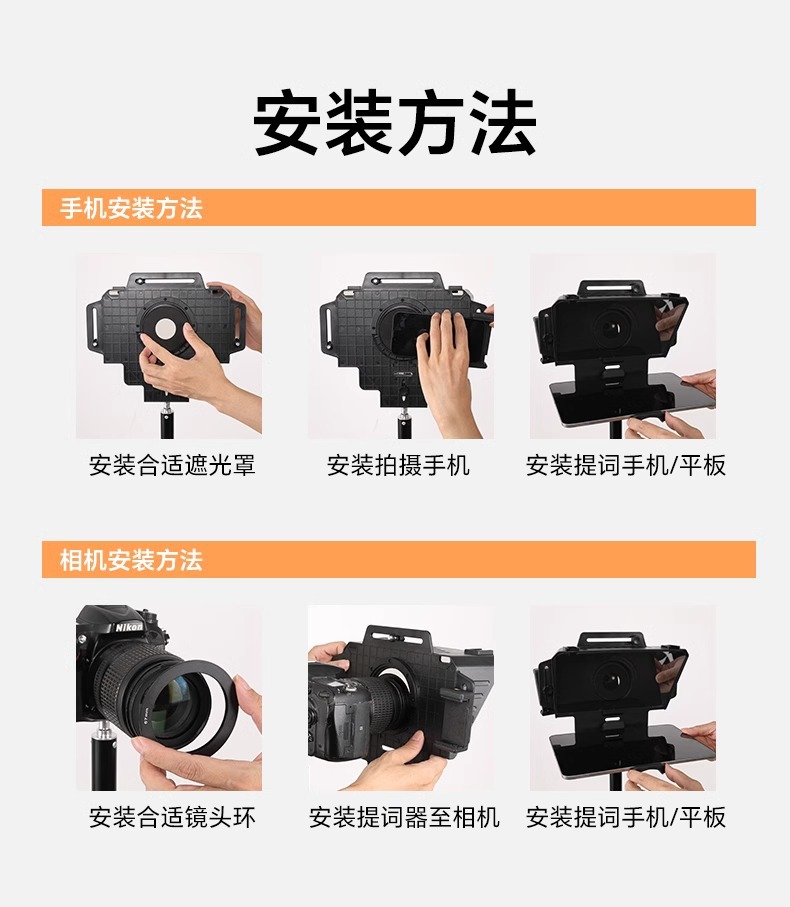 安装方法

手机安装方法

安装合适遮光罩

安装拍摄手机

安装提词手机/平板

相机安装方法

Nikon

安装合适镜头环

安装提词器至相机

安装提词手机/平板