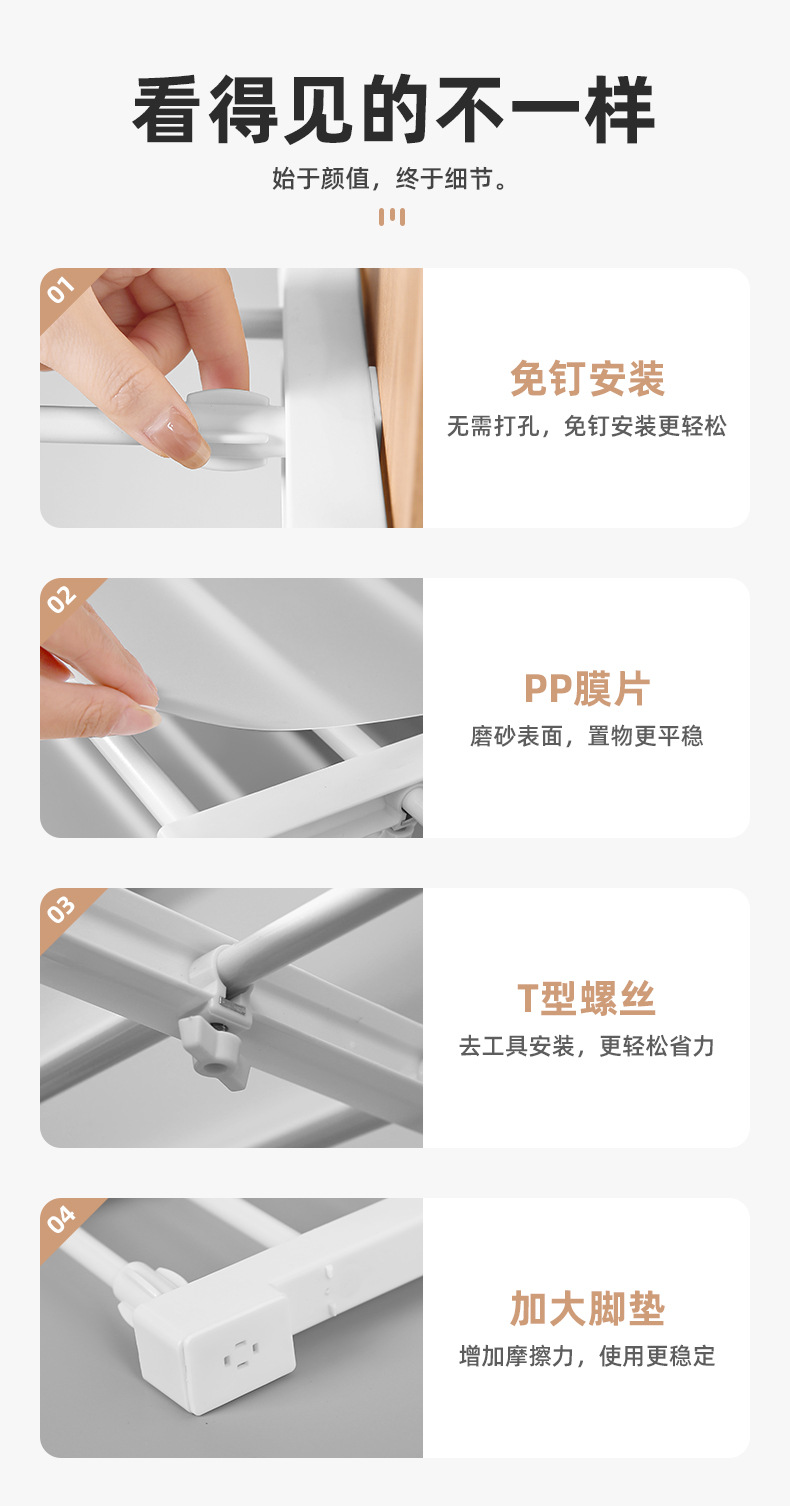 看得见的不一样

始于颜值，终于细节。

01

免钉安装

无需打孔，免钉安装更轻松

02

PP膜片

磨砂表面，置物更平稳

03

T型螺丝

去工具安装，更轻松省力

04

加大脚垫

增加摩擦力，使用更稳定