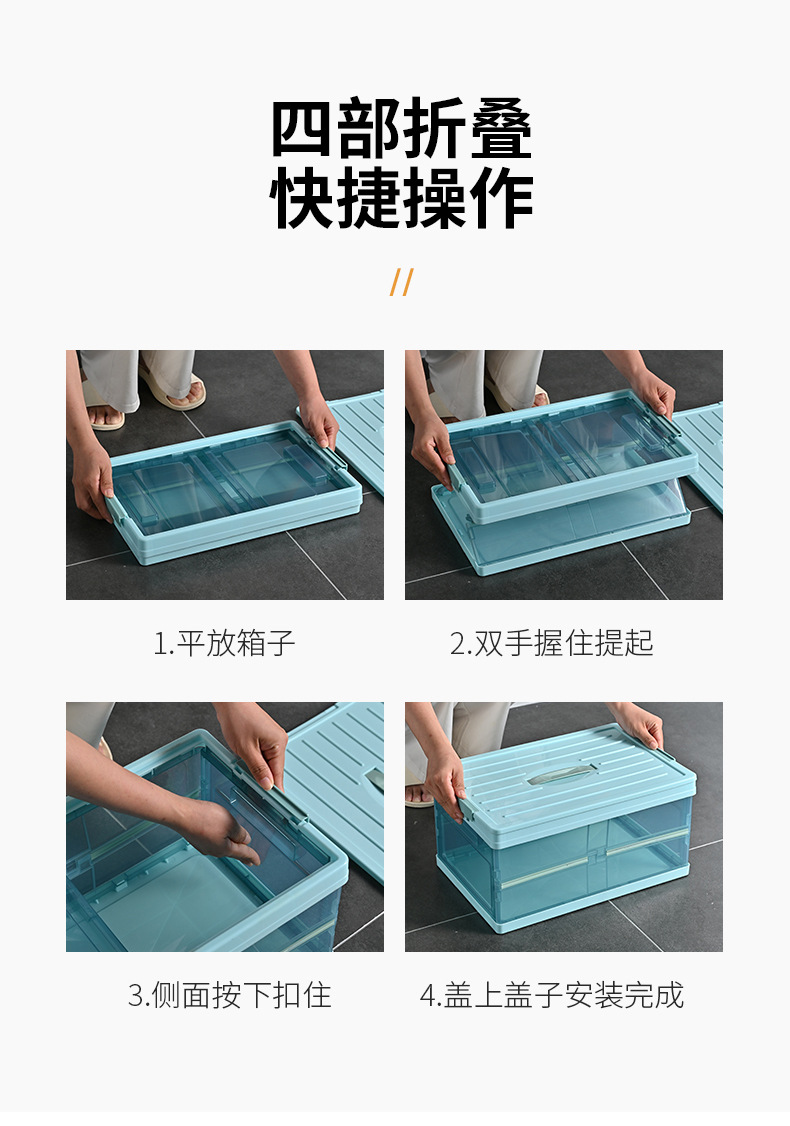 四部折叠
快捷操作

//

1.平放箱子

2.双手握住提起

3.侧面按下扣住

4.盖上盖子安装完成