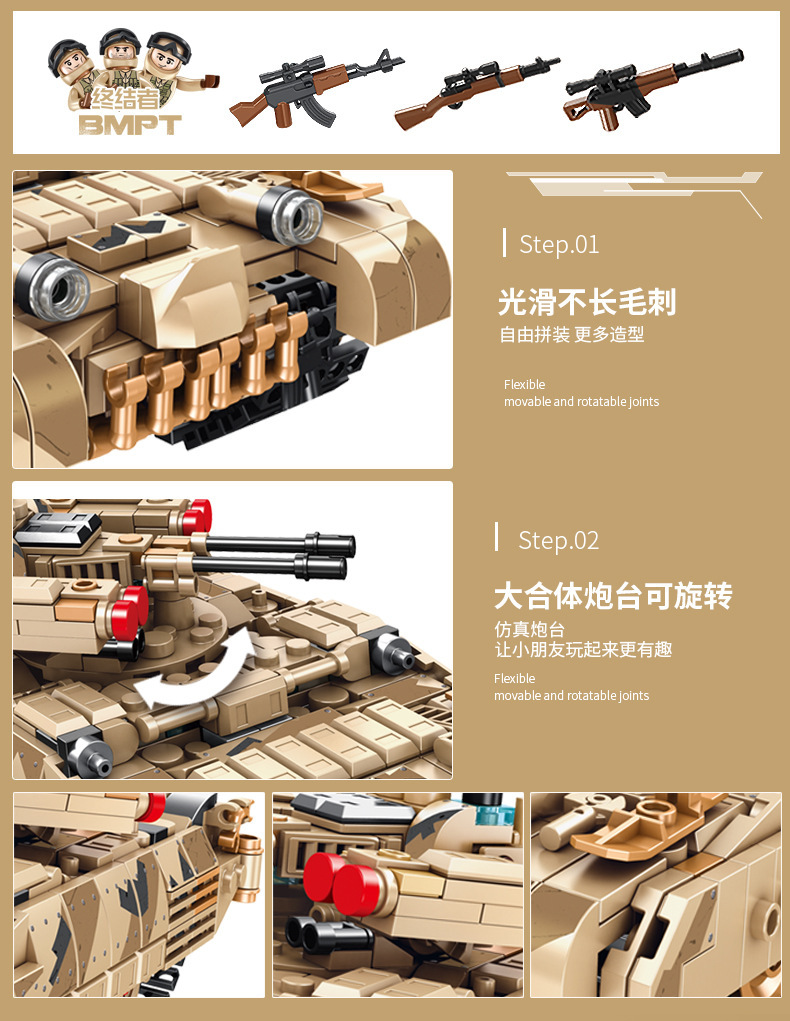 终结者
BMPT

Step.01

光滑不长毛刺
自由拼装 更多造型

Flexible
movable and rotatable joints

Step.02

大合体炮台可旋转
仿真炮台
让小朋友玩起来更有趣

Flexible
movable and rotatable joints