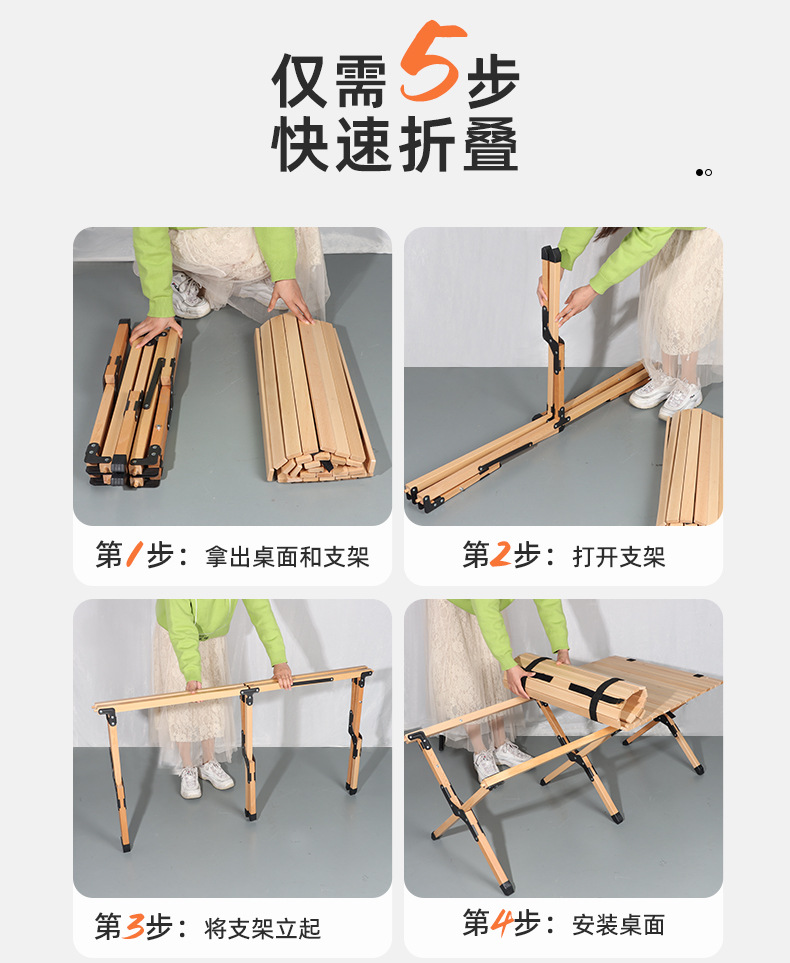 仅需5步
快速折叠

第1步：拿出桌面和支架

第2步：打开支架

第3步：将支架立起

第4步：安装桌面