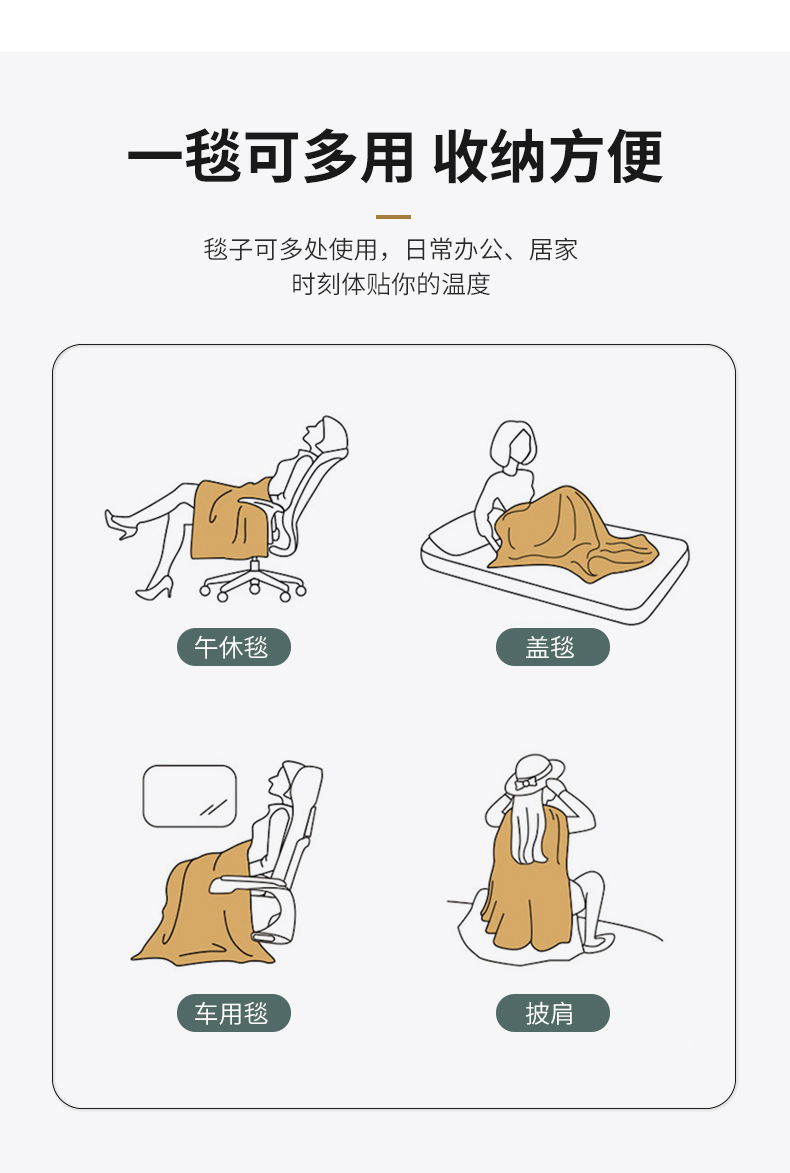 一毯可多用 收纳方便

毯子可多处使用，日常办公、居家
时刻体贴你的温度

午休毯

盖毯

车用毯

披肩