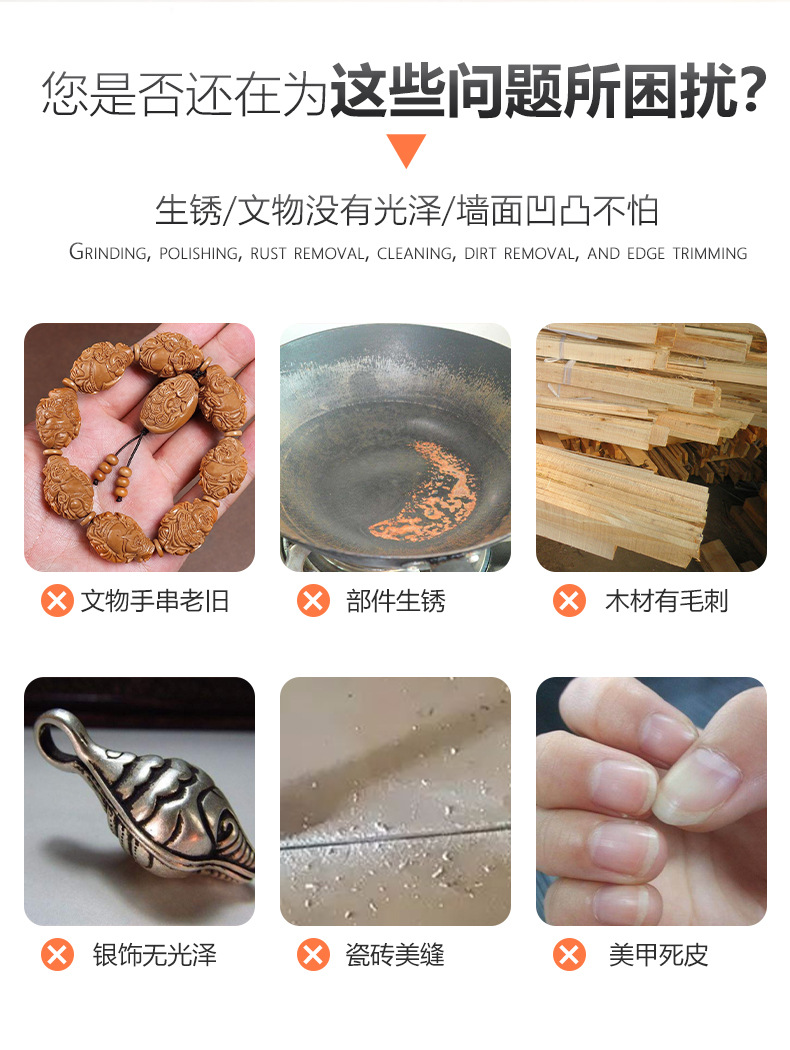 您是否还在为这些问题所困扰？

生锈/文物没有光泽/墙面凹凸不怕

GRINDING, POLISHING, RUST REMOVAL, CLEANING, DIRT REMOVAL, AND EDGE TRIMMING

文物手串老旧

部件生锈

木材有毛刺

银饰无光泽

瓷砖美缝

美甲死皮