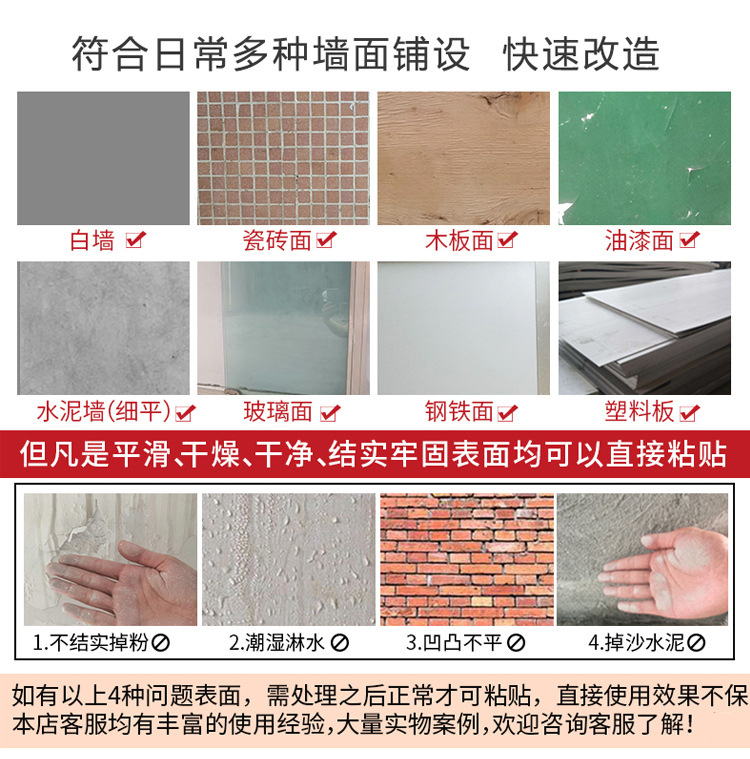 符合日常多种墙面铺设　快速改造

白墙 ☑　瓷砖面 ☑　木板面 ☑　油漆面 ☑

水泥墙(细平) ☑　玻璃面 ☑　钢铁面 ☑　塑料板 ☑

但凡是平滑、干燥、干净、结实牢固表面均可以直接粘贴

1.不结实掉粉 ⊘　2.潮湿淋水 ⊘　3.凹凸不平 ⊘　4.掉沙水泥 ⊘

如有以上4种问题表面，需处理之后正常才可粘贴，直接使用效果不保
本店客服均有丰富的使用经验,大量实物案例,欢迎咨询客服了解!