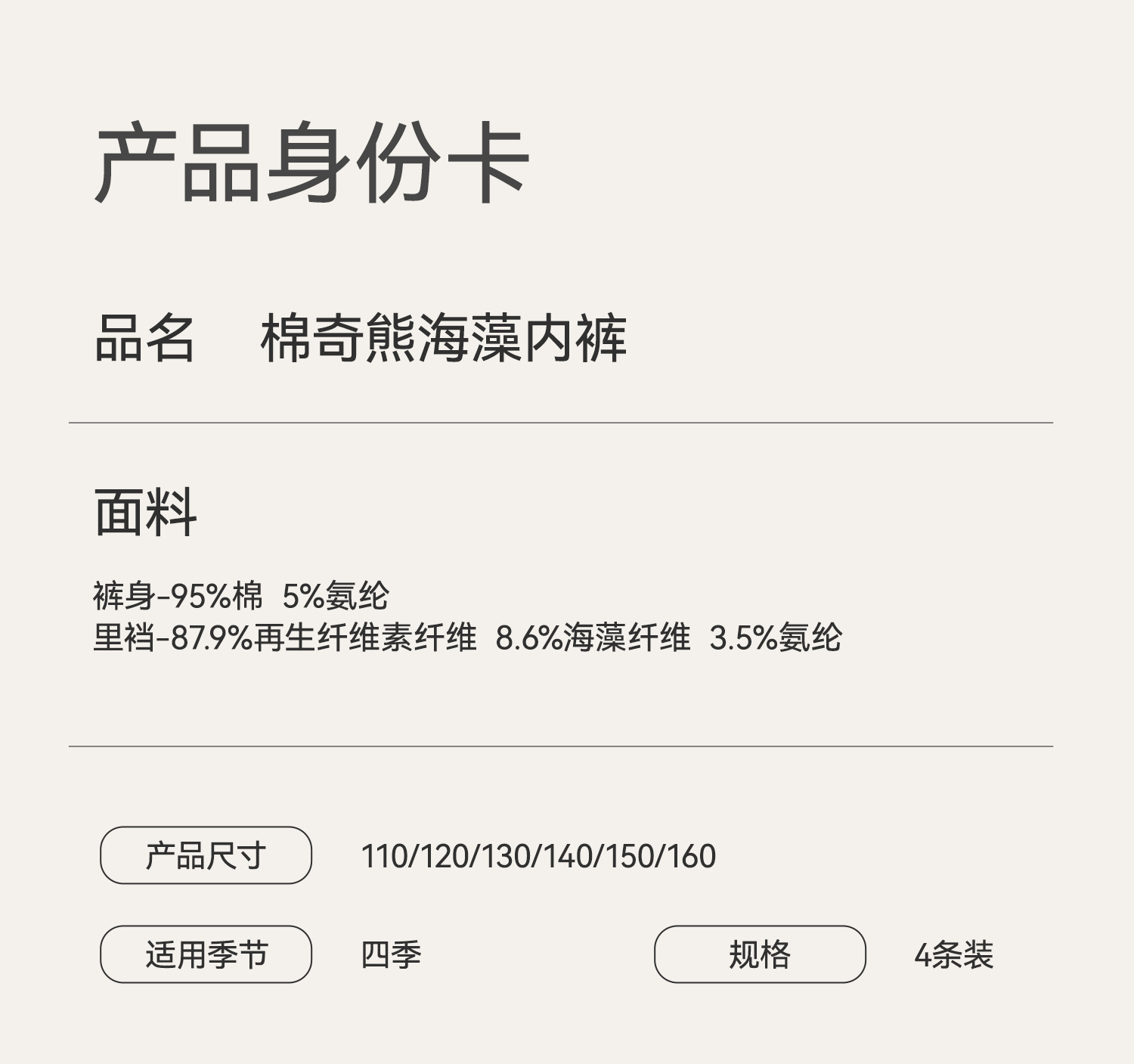 产品身份卡

品名 棉奇熊海藻内裤

面料

裤身-95%棉 5%氨纶
里裆-87.9%再生纤维素纤维 8.6%海藻纤维 3.5%氨纶

产品尺寸 110/120/130/140/150/160

适用季节 四季

规格 4条装