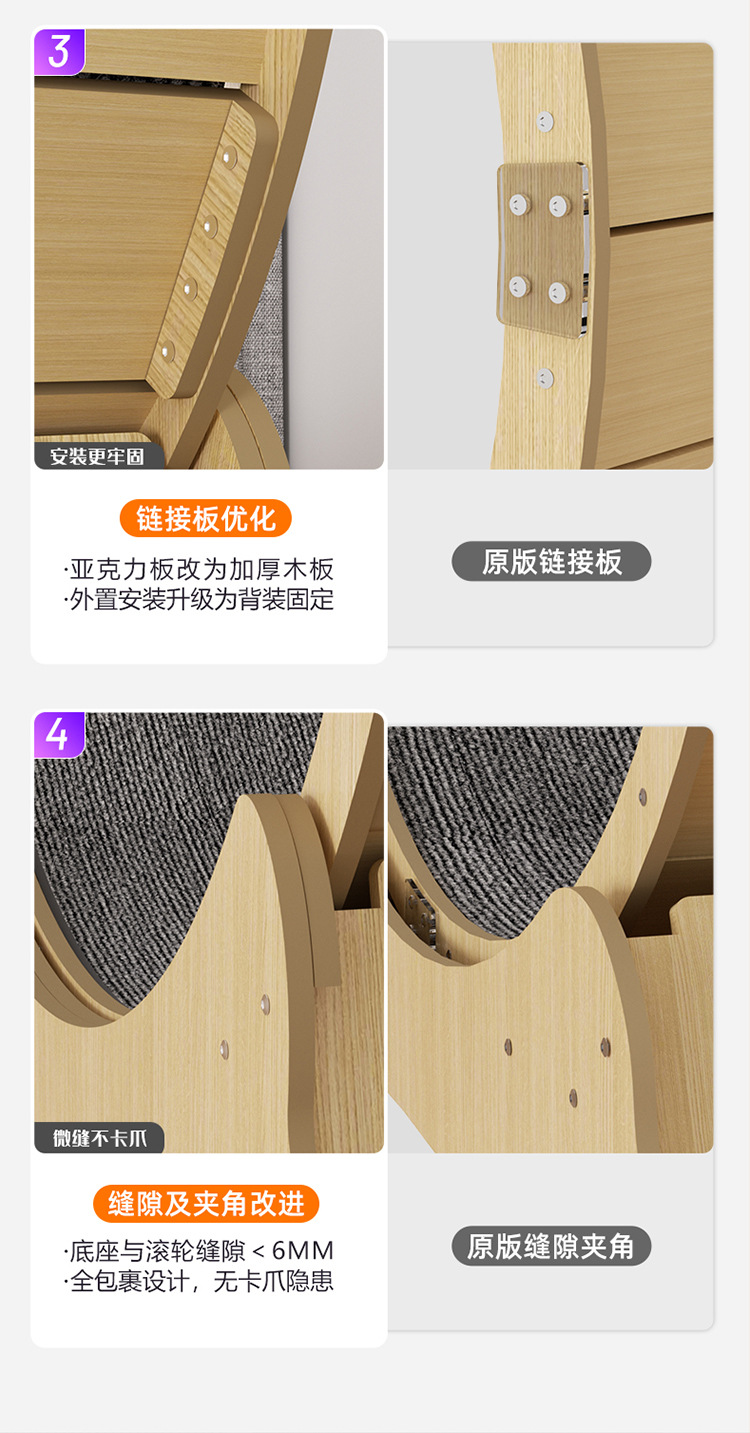 3

安装更牢固

链接板优化

·亚克力板改为加厚木板
·外置安装升级为背装固定

原版链接板

4

微缝不卡爪

缝隙及夹角改进

·底座与滚轮缝隙 < 6MM
·全包裹设计，无卡爪隐患

原版缝隙夹角