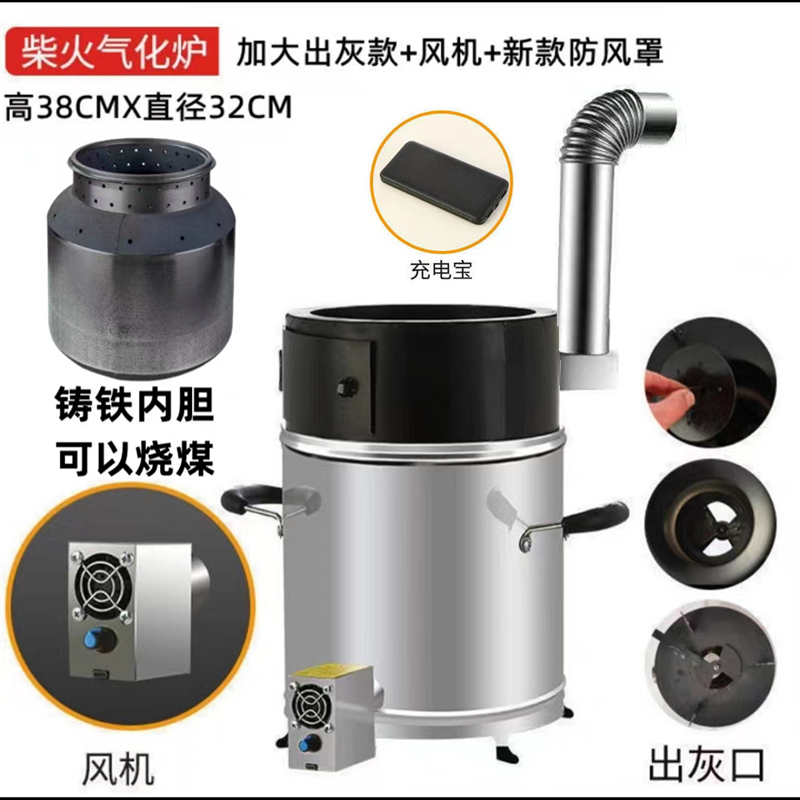 柴火气化炉 加大出灰款+风机+新款防风罩

高38CMX直径32CM

充电宝

铸铁内胆
可以烧煤

风机

出灰口